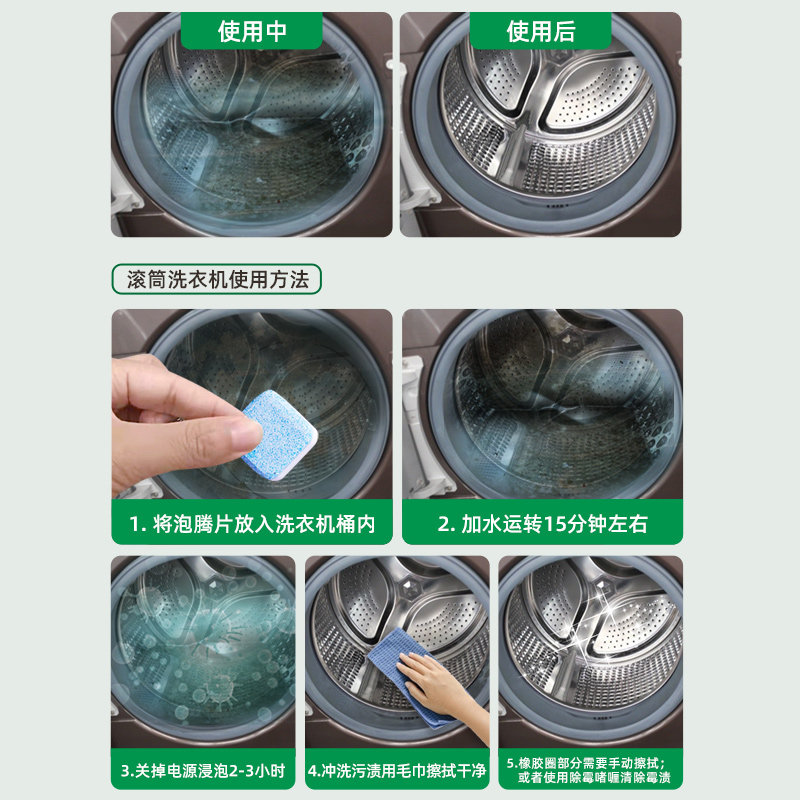 使用中

使用后

滚筒洗衣机使用方法

1. 将泡腾片放入洗衣机桶内

2. 加水运转15分钟左右

3.关掉电源浸泡2-3小时

4.冲洗污渍用毛巾擦拭干净

5.橡胶圈部分需要手动擦拭；或者使用除霉啫喱清除霉渍