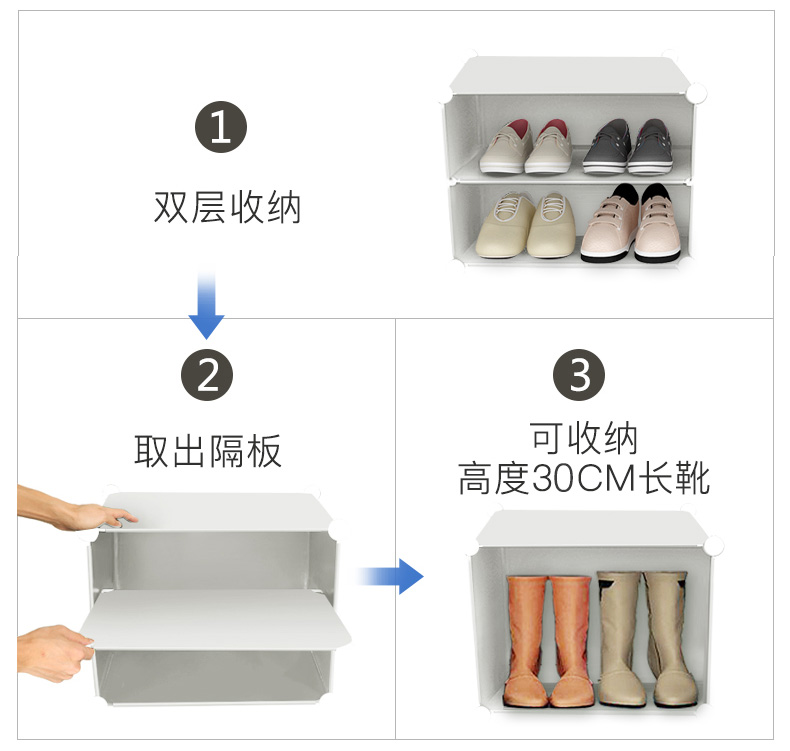 1
双层收纳

2
取出隔板

3
可收纳
高度30CM长靴