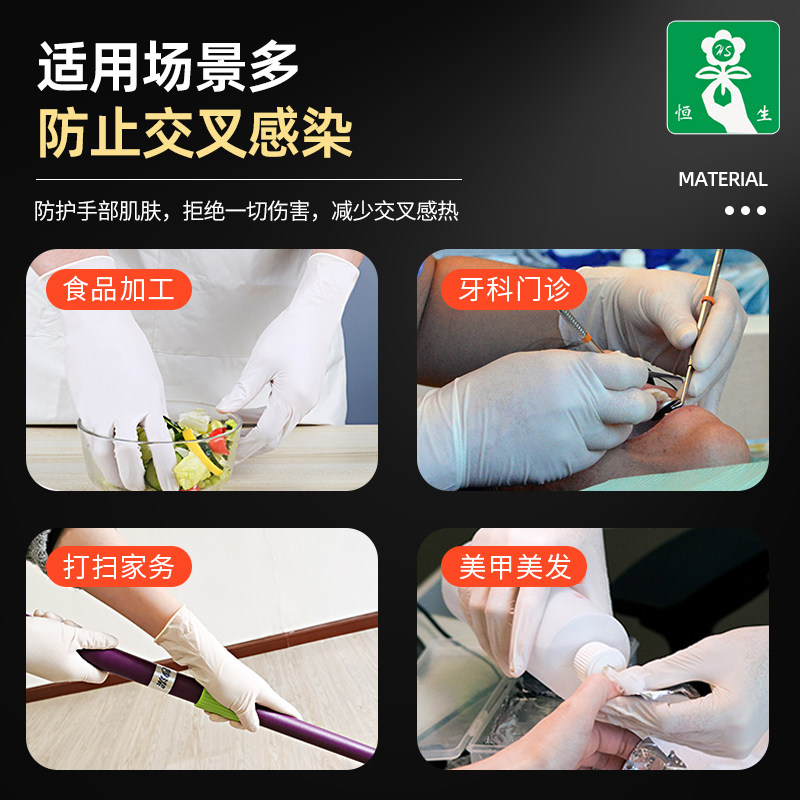 适用场景多
防止交叉感染

HS
恒 生

MATERIAL

防护手部肌肤，拒绝一切伤害，减少交叉感热

食品加工

牙科门诊

打扫家务

美甲美发