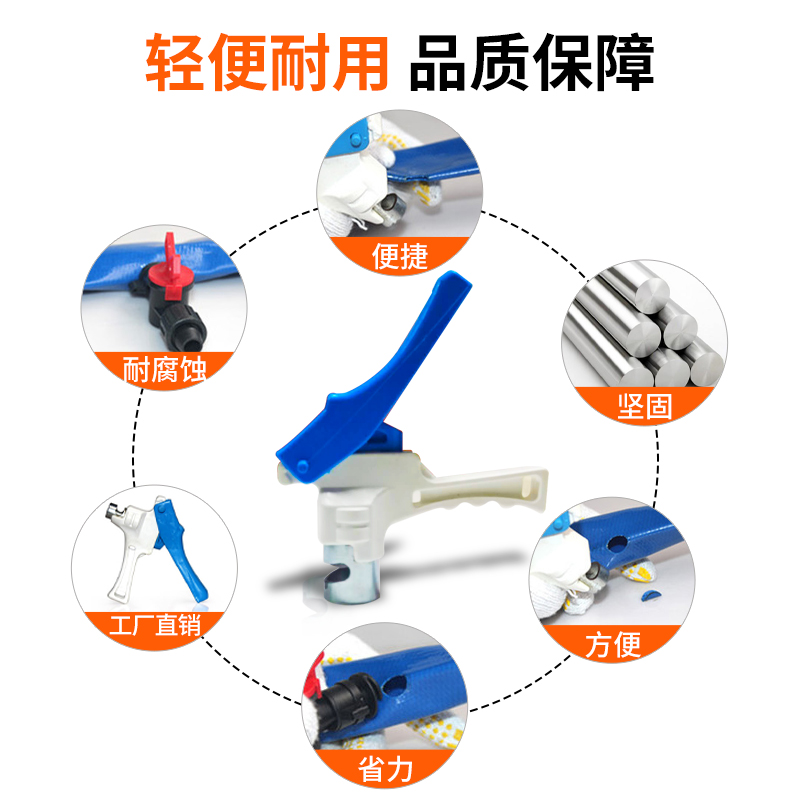 轻便耐用 品质保障

便捷

耐腐蚀

坚固

工厂直销

方便

省力