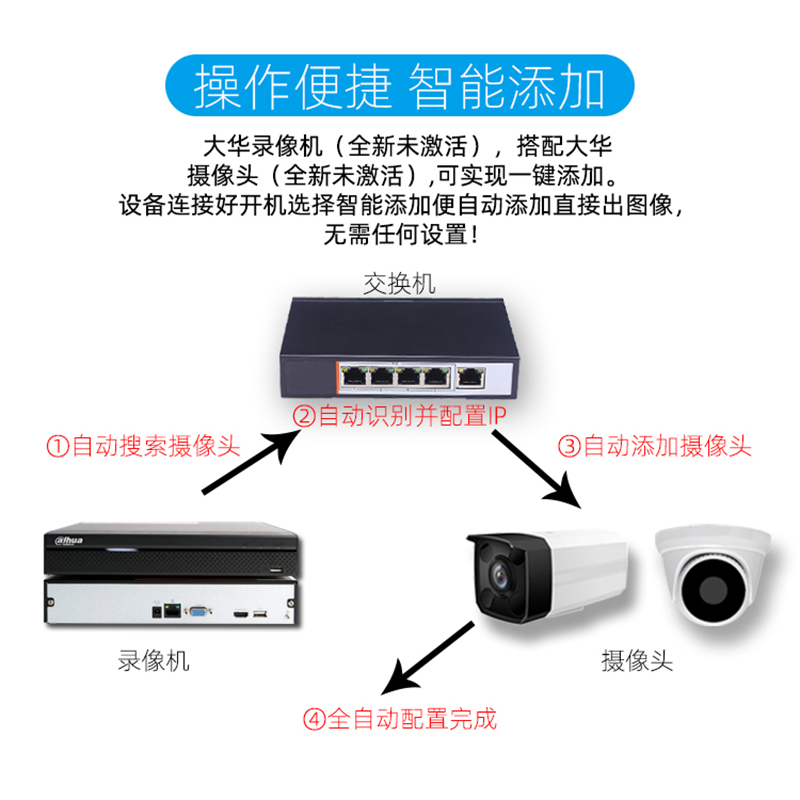 操作便捷 智能添加

大华录像机（全新未激活），搭配大华摄像头（全新未激活）,可实现一键添加。设备连接好开机选择智能添加便自动添加直接出图像，无需任何设置！

交换机

②自动识别并配置IP

①自动搜索摄像头

③自动添加摄像头

alhua

录像机

摄像头

④全自动配置完成