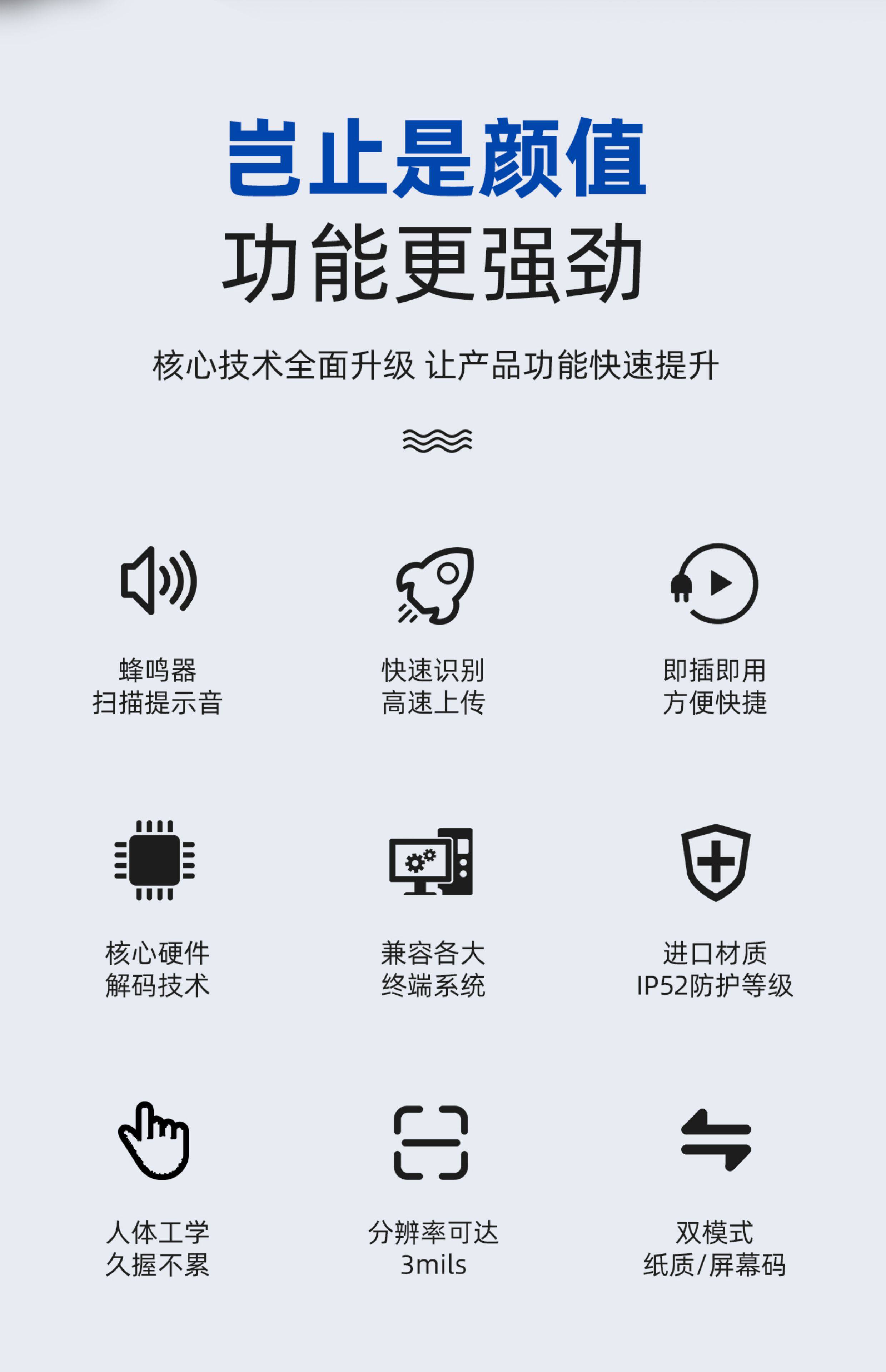 岂止是颜值
功能更强劲

核心技术全面升级 让产品功能快速提升

蜂鸣器
扫描提示音

快速识别
高速上传

即插即用
方便快捷

核心硬件
解码技术

兼容各大
终端系统

进口材质
IP52防护等级

人体工学
久握不累

分辨率可达
3mils

双模式
纸质/屏幕码