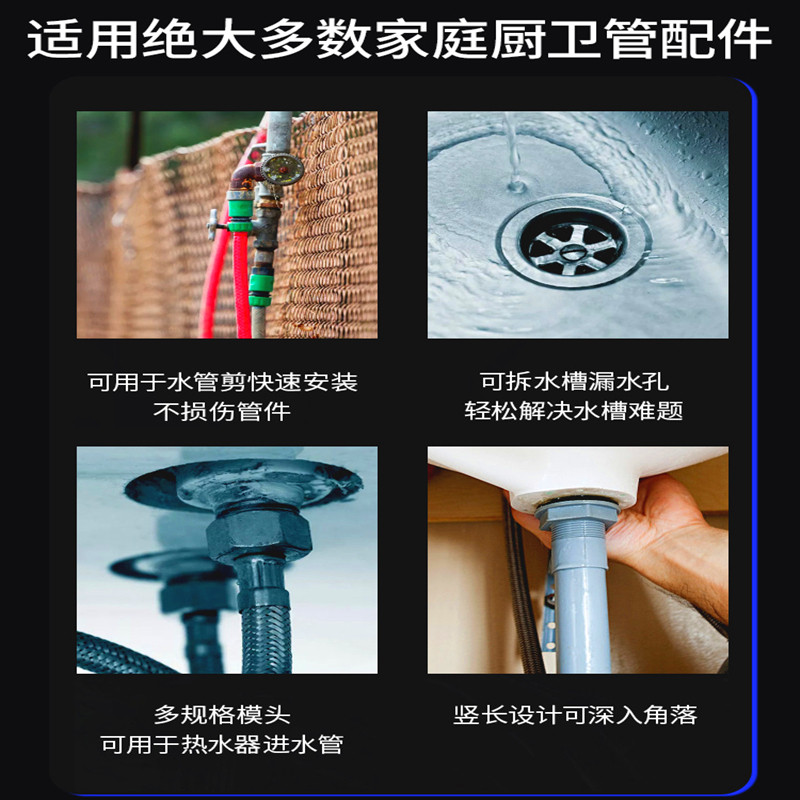 适用绝大多数家庭厨卫管配件

可用于水管剪快速安装
不损伤管件

可拆水槽漏水孔
轻松解决水槽难题

多规格模头
可用于热水器进水管

竖长设计可深入角落