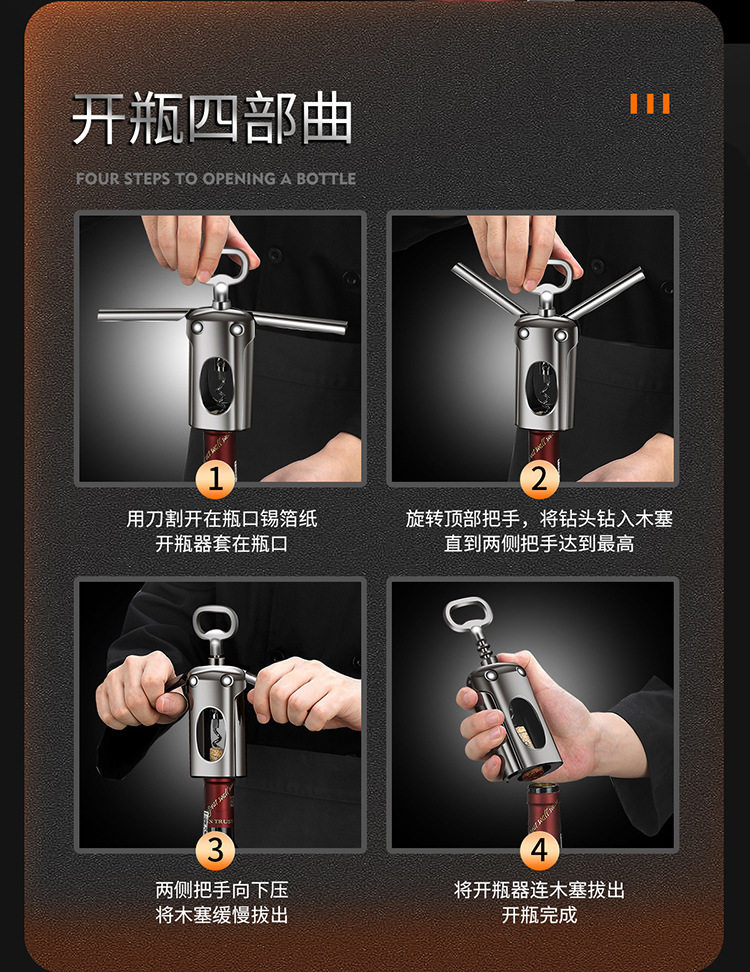 开瓶四部曲

FOUR STEPS TO OPENING A BOTTLE

1
用刀割开在瓶口锡箔纸
开瓶器套在瓶口

2
旋转顶部把手，将钻头钻入木塞
直到两侧把手达到最高

3
两侧把手向下压
将木塞缓慢拔出

4
将开瓶器连木塞拔出
开瓶完成