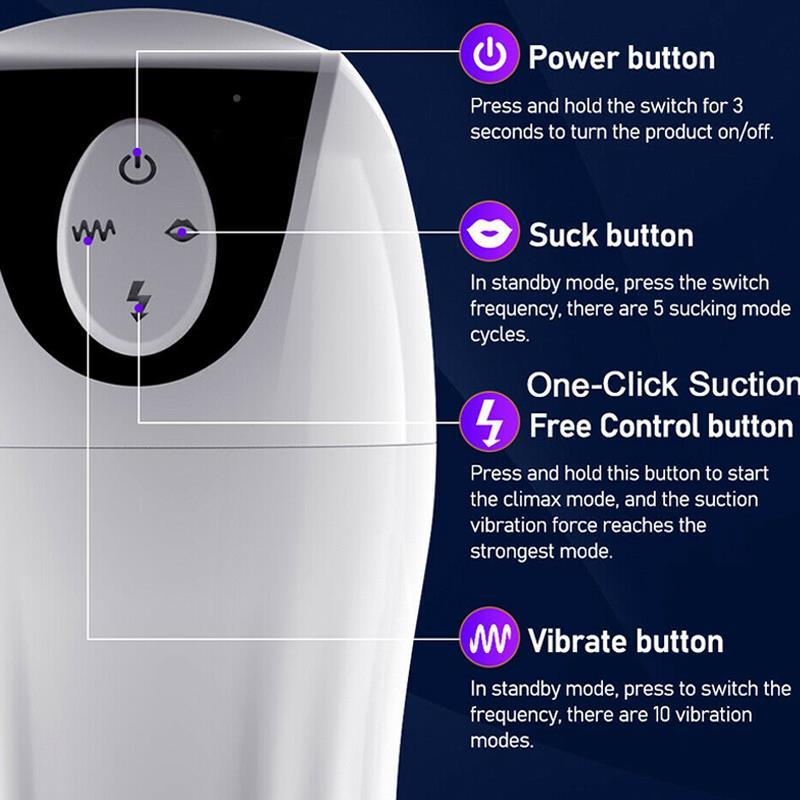 Power button

Press and hold the switch for 3 seconds to turn the product on/off.

Suck button

In standby mode, press the switch frequency, there are 5 sucking mode cycles.

One-Click Suction

Free Control button

Press and hold this button to start the climax mode, and the suction vibration force reaches the strongest mode.

Vibrate button

In standby mode, press to switch the frequency, there are 10 vibration modes.