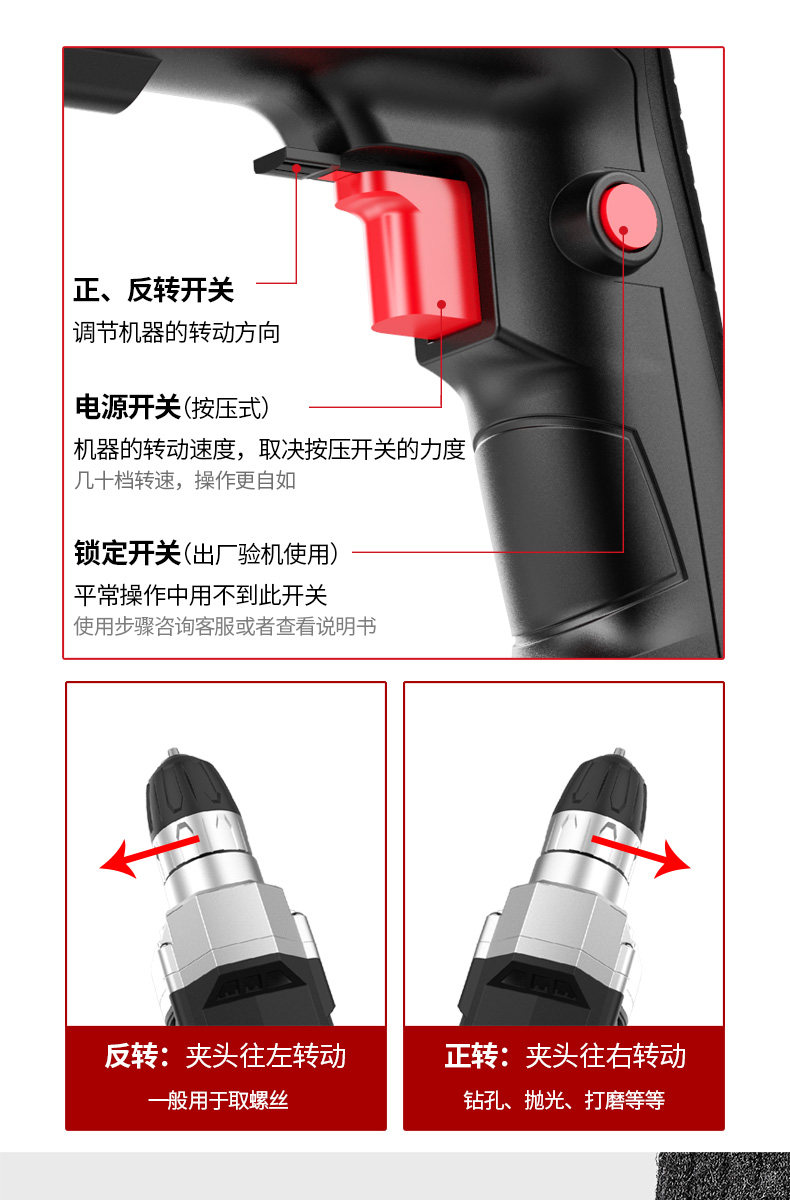 正、反转开关
调节机器的转动方向

电源开关(按压式)
机器的转动速度，取决按压开关的力度
几十档转速，操作更自如

锁定开关(出厂验机使用)
平常操作中用不到此开关
使用步骤咨询客服或者查看说明书

反转：夹头往左转动
一般用于取螺丝

正转：夹头往右转动
钻孔、抛光、打磨等等