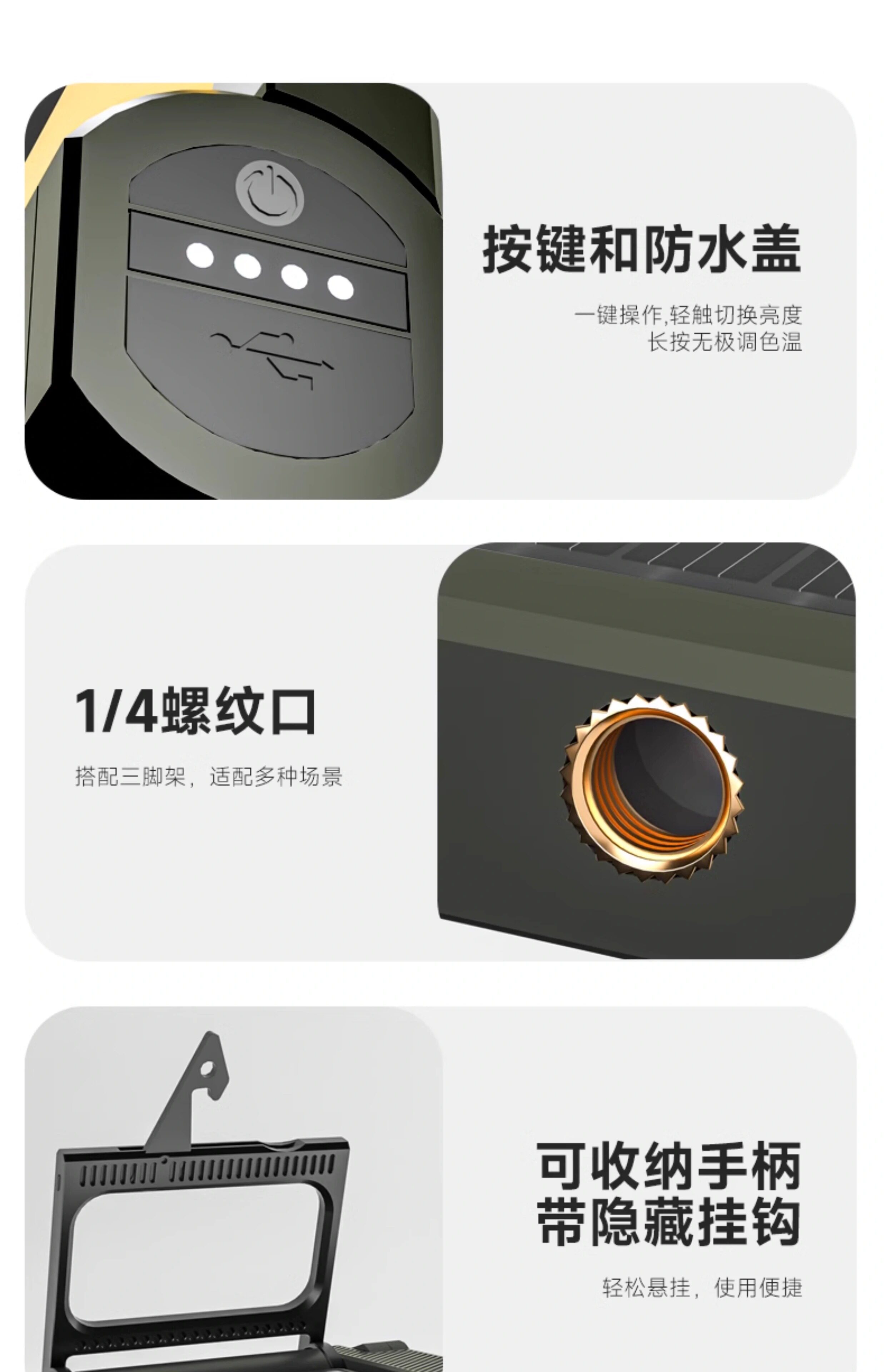 按键和防水盖

一键操作,轻触切换亮度
长按无极调色温

1/4螺纹口

搭配三脚架，适配多种场景

可收纳手柄
带隐藏挂钩

轻松悬挂，使用便捷