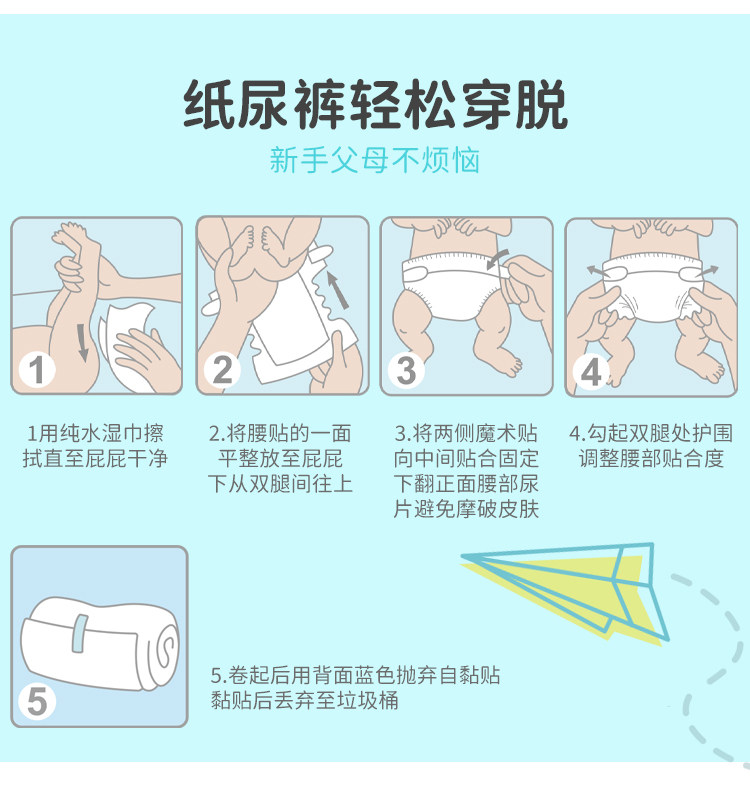 纸尿裤轻松穿脱

新手父母不烦恼

1

2

3

4

1用纯水湿巾擦拭直至屁屁干净

2.将腰贴的一面平整放至屁屁下从双腿间往上

3.将两侧魔术贴向中间贴合固定下翻正面腰部尿片避免摩破皮肤

4.勾起双腿处护围调整腰部贴合度

5

5.卷起后用背面蓝色抛弃自黏贴黏贴后丢弃至垃圾桶