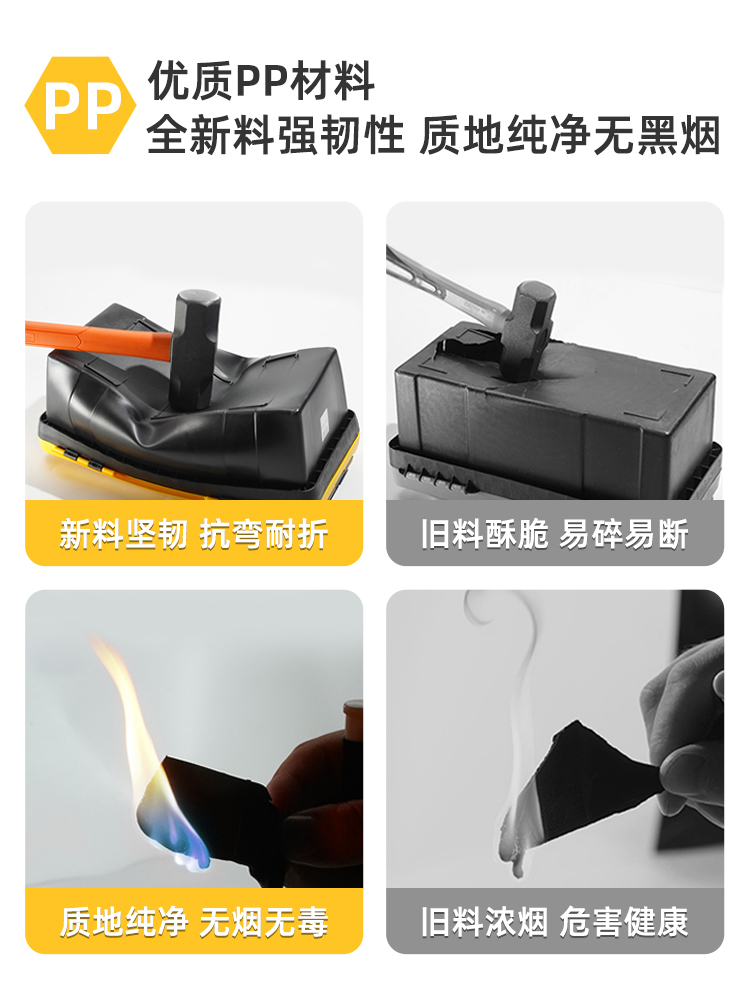 PP

优质PP材料
全新料强韧性 质地纯净无黑烟

新料坚韧 抗弯耐折

旧料酥脆 易碎易断

质地纯净 无烟无毒

旧料浓烟 危害健康