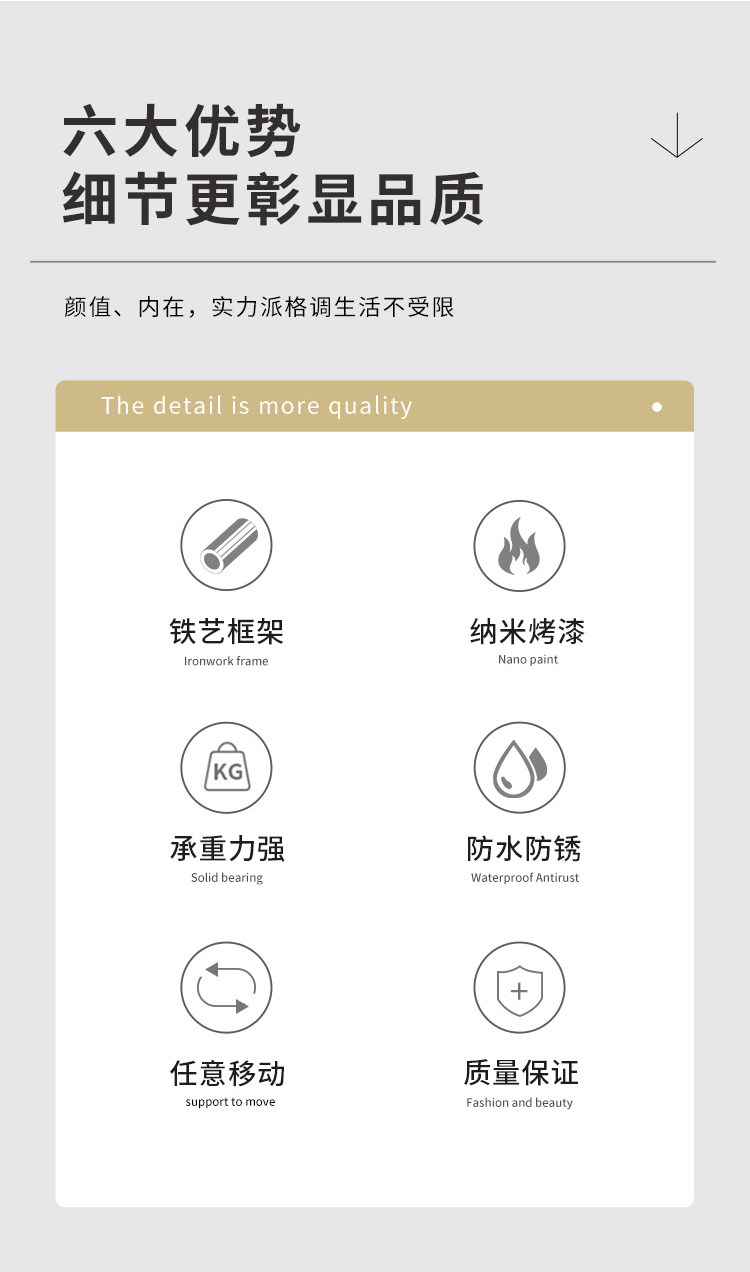 六大优势
细节更彰显品质

颜值、内在，实力派格调生活不受限

The detail is more quality

KG

铁艺框架
Ironwork frame

纳米烤漆
Nano paint

承重力强
Solid bearing

防水防锈
Waterproof Antirust

任意移动
support to move

质量保证
Fashion and beauty