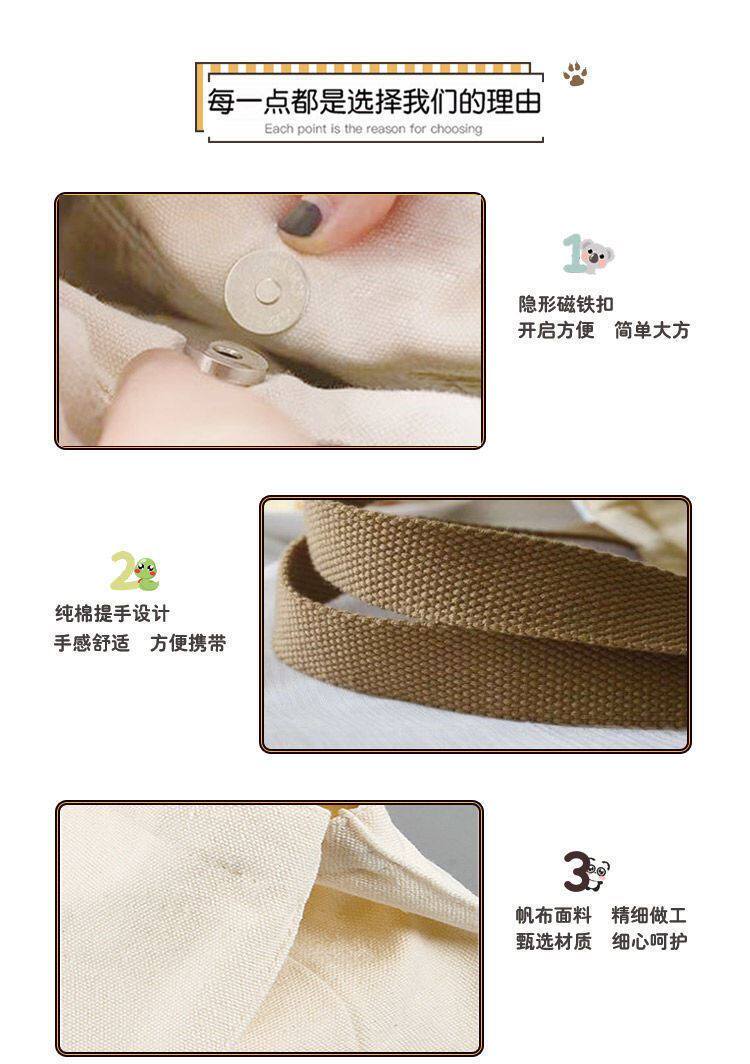 每一点都是选择我们的理由
Each point is the reason for choosing

1

隐形磁铁扣
开启方便　简单大方

2

纯棉提手设计
手感舒适　方便携带

3

帆布面料　精细做工
甄选材质　细心呵护