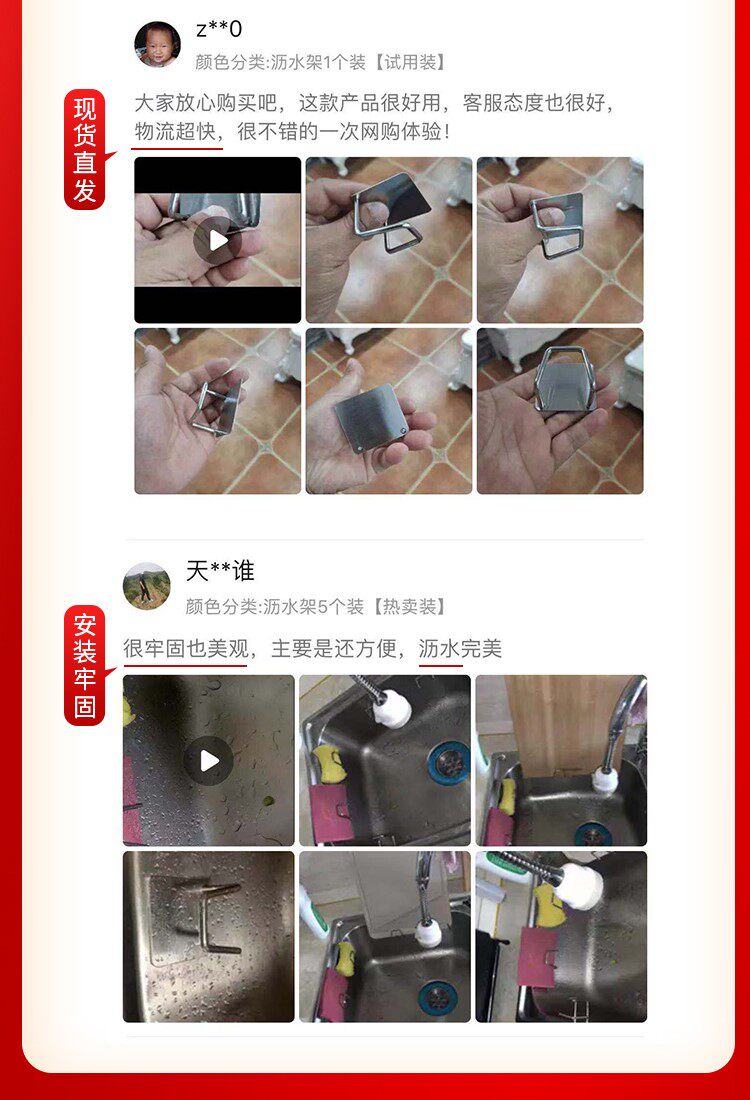 z**0
颜色分类:沥水架1个装【试用装】

现货直发

大家放心购买吧，这款产品很好用，客服态度也很好，物流超快，很不错的一次网购体验！

天**谁
颜色分类:沥水架5个装【热卖装】

安装牢固

很牢固也美观，主要是还方便，沥水完美