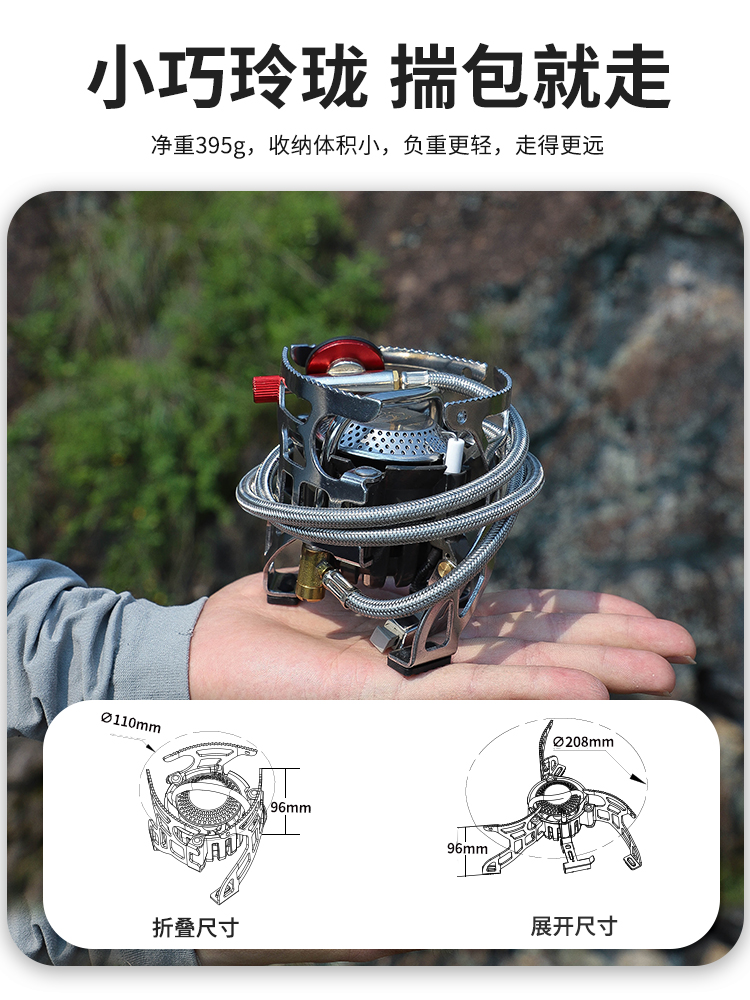 小巧玲珑 揣包就走

净重395g，收纳体积小，负重更轻，走得更远

Ø110mm

96mm

折叠尺寸

Ø208mm

96mm

展开尺寸