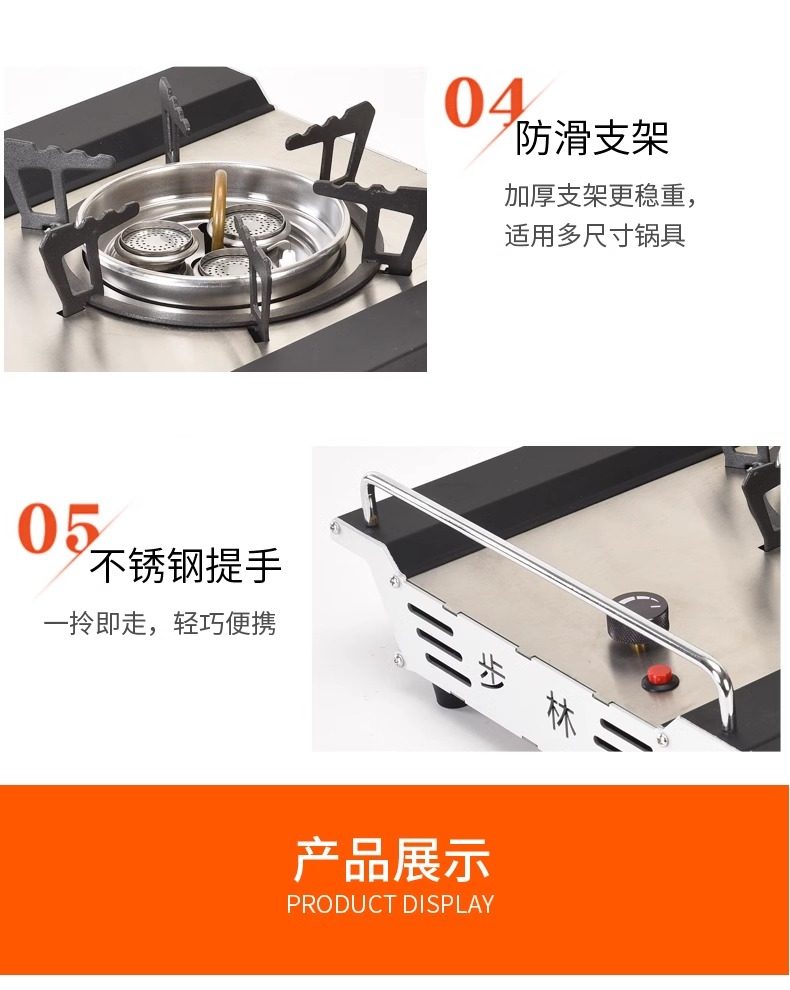 04
防滑支架
加厚支架更稳重，
适用多尺寸锅具

05
不锈钢提手
一拎即走，轻巧便携

步
林

产品展示
PRODUCT DISPLAY