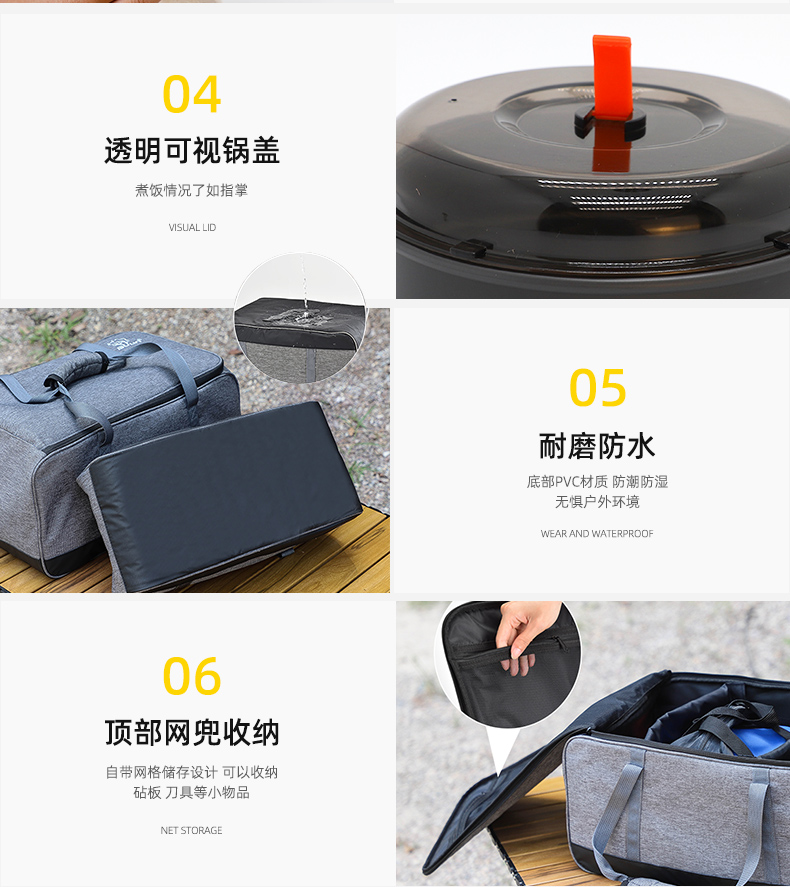 04

透明可视锅盖

煮饭情况了如指掌

VISUAL LID

05

耐磨防水

底部PVC材质 防潮防湿
无惧户外环境

WEAR AND WATERPROOF

06

顶部网兜收纳

自带网格储存设计 可以收纳
砧板 刀具等小物品

NET STORAGE