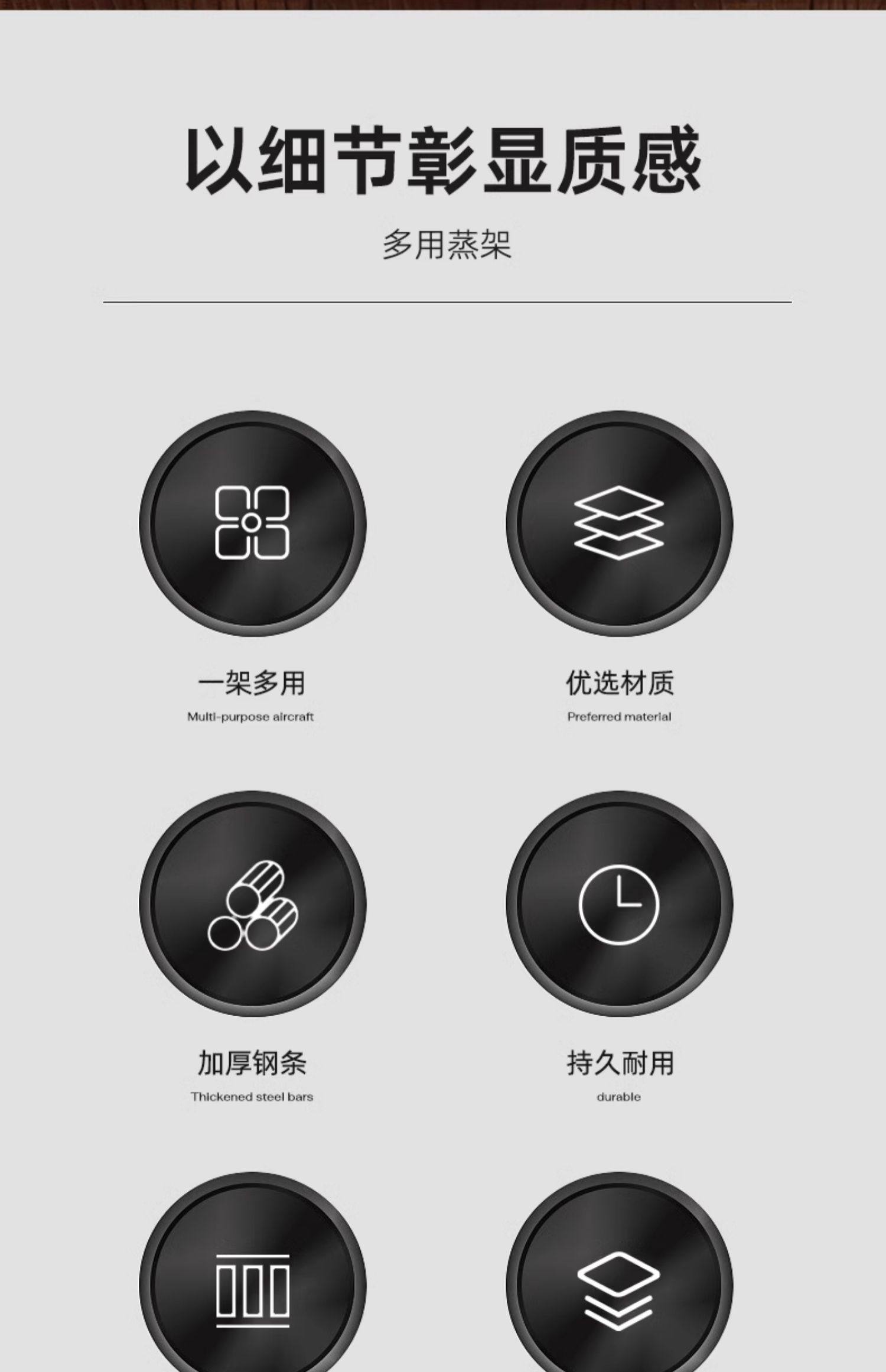 以细节彰显质感

多用蒸架

一架多用
Multi-purpose aircraft

优选材质
Preferred material

加厚钢条
Thickened steel bars

持久耐用
durable