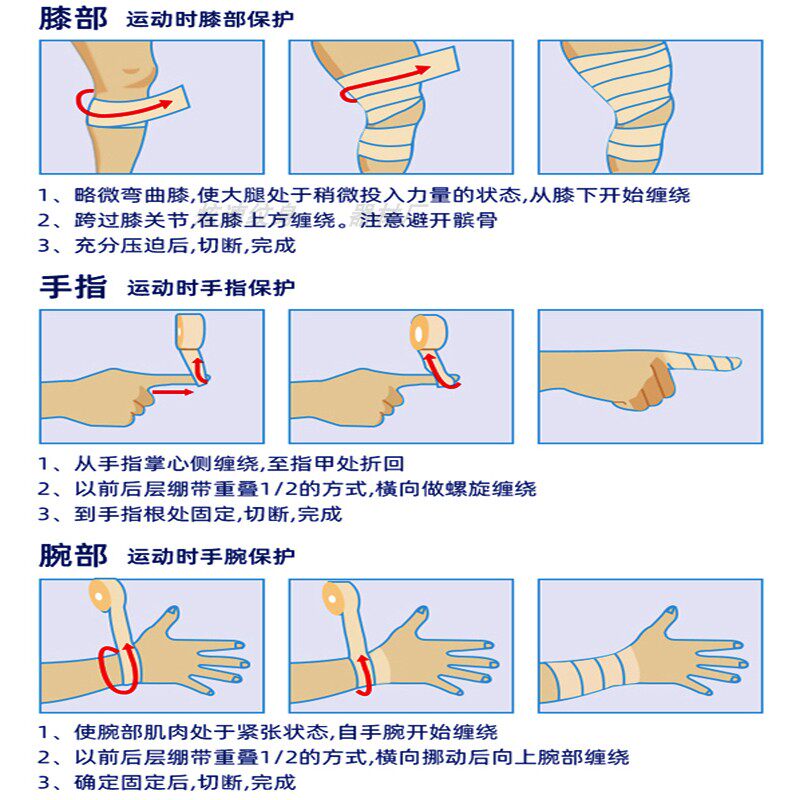 膝部 运动时膝部保护

1、略微弯曲膝,使大腿处于稍微投入力量的状态,从膝下开始缠绕
2、跨过膝关节,在膝上方缠绕。注意避开髌骨
3、充分压迫后,切断,完成

手指 运动时手指保护

1、从手指掌心侧缠绕,至指甲处折回
2、以前后层绷带重叠1/2的方式,横向做螺旋缠绕
3、到手指根处固定,切断,完成

腕部 运动时手腕保护

1、使腕部肌肉处于紧张状态,自手腕开始缠绕
2、以前后层绷带重叠1/2的方式,横向挪动后向上腕部缠绕
3、确定固定后,切断,完成