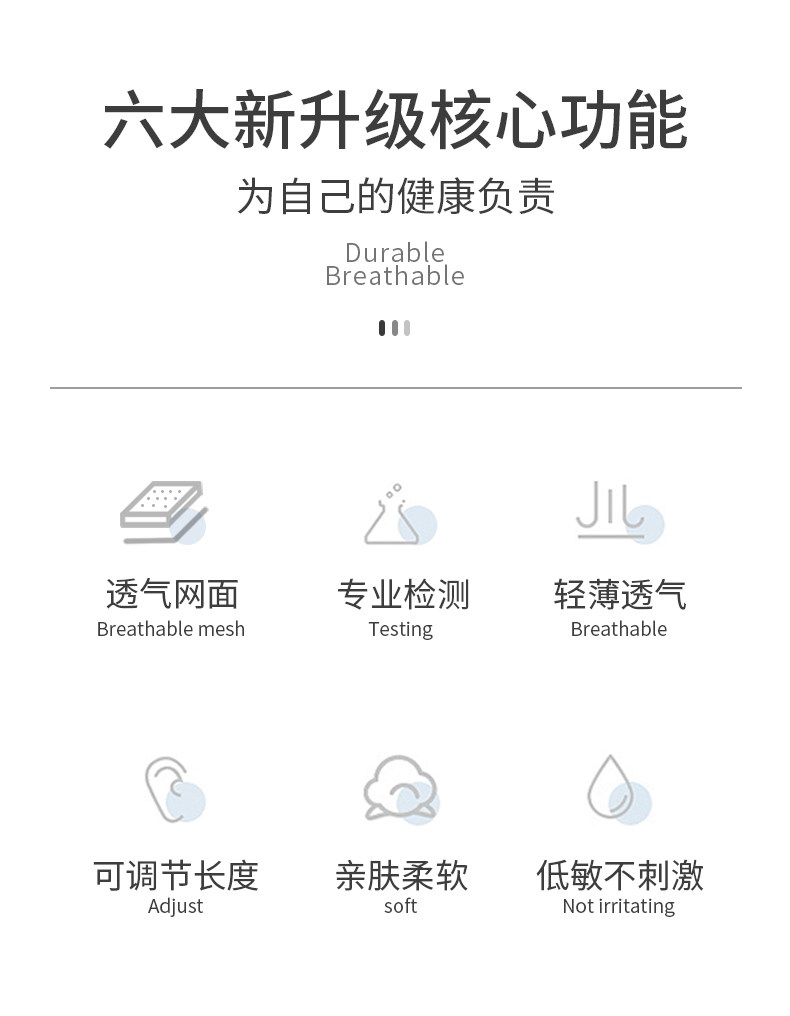 六大新升级核心功能

为自己的健康负责

Durable
Breathable

透气网面
Breathable mesh

专业检测
Testing

轻薄透气
Breathable

可调节长度
Adjust

亲肤柔软
soft

低敏不刺激
Not irritating