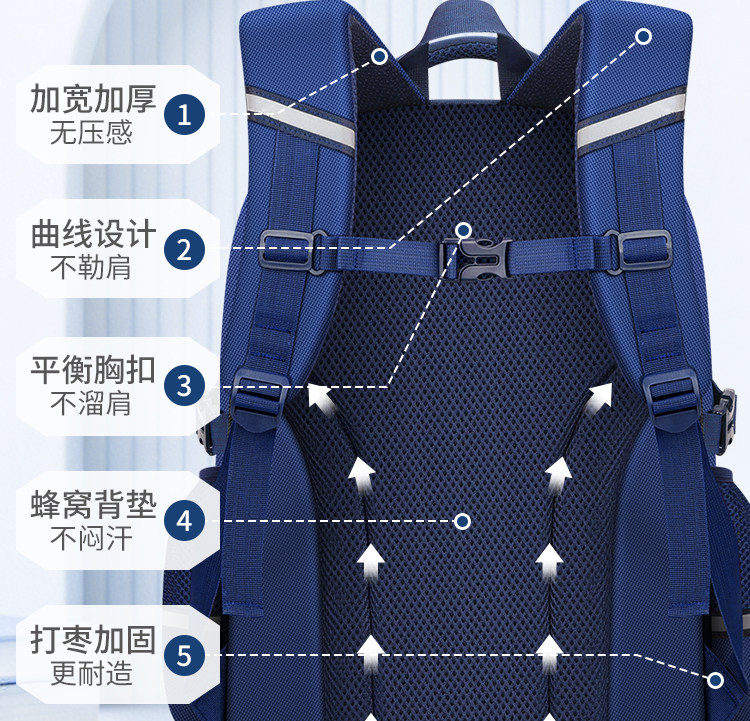 加宽加厚
无压感
1

曲线设计
不勒肩
2

平衡胸扣
不溜肩
3

蜂窝背垫
不闷汗
4

打枣加固
更耐造
5