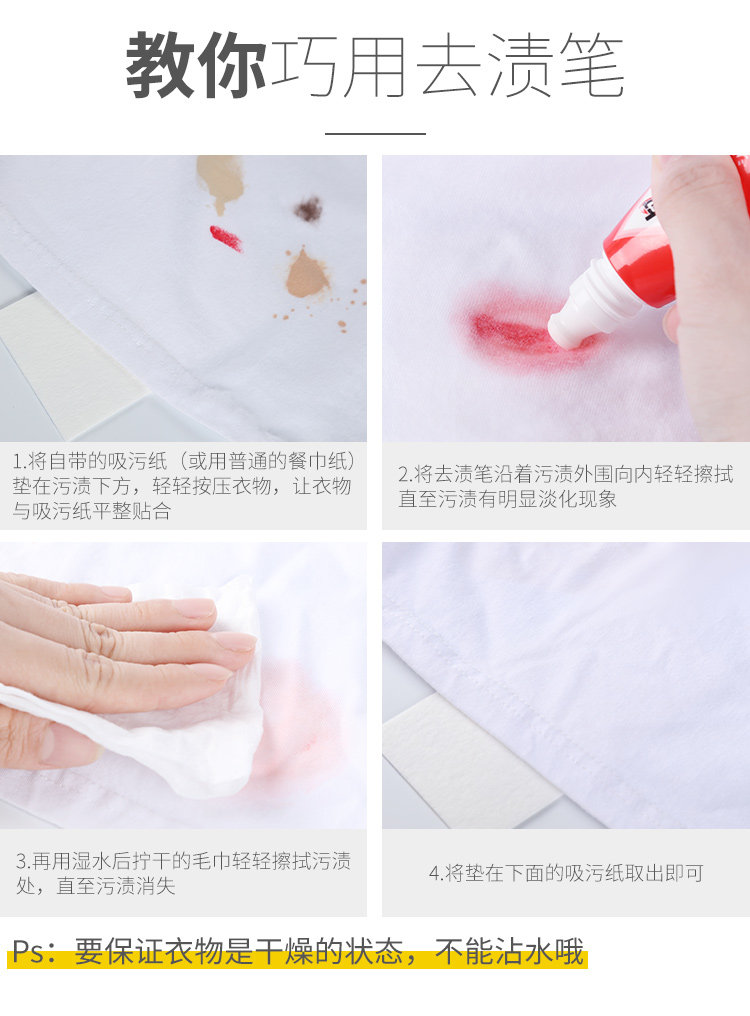 教你巧用去渍笔

1.将自带的吸污纸（或用普通的餐巾纸）垫在污渍下方，轻轻按压衣物，让衣物与吸污纸平整贴合

2.将去渍笔沿着污渍外围向内轻轻擦拭直至污渍有明显淡化现象

3.再用湿水后拧干的毛巾轻轻擦拭污渍处，直至污渍消失

4.将垫在下面的吸污纸取出即可

Ps：要保证衣物是干燥的状态，不能沾水哦