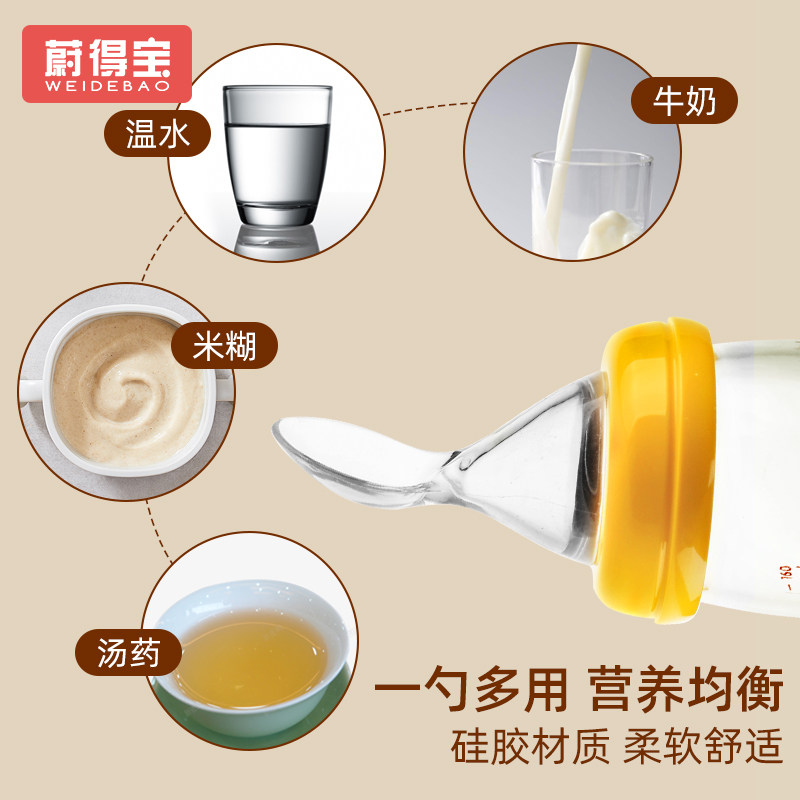 蔚得宝
WEIDEBAO

温水

牛奶

米糊

汤药

160

一勺多用 营养均衡
硅胶材质 柔软舒适