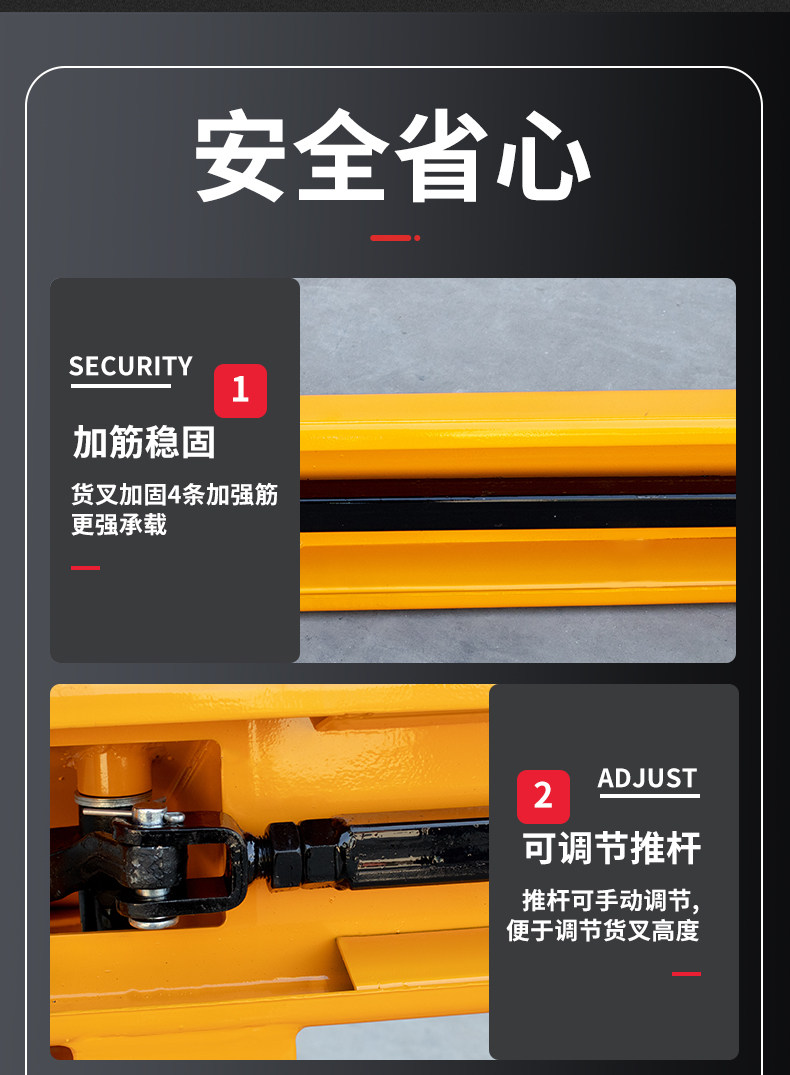 安全省心

SECURITY

1

加筋稳固

货叉加固4条加强筋
更强承载

2

ADJUST

可调节推杆

推杆可手动调节，
便于调节货叉高度