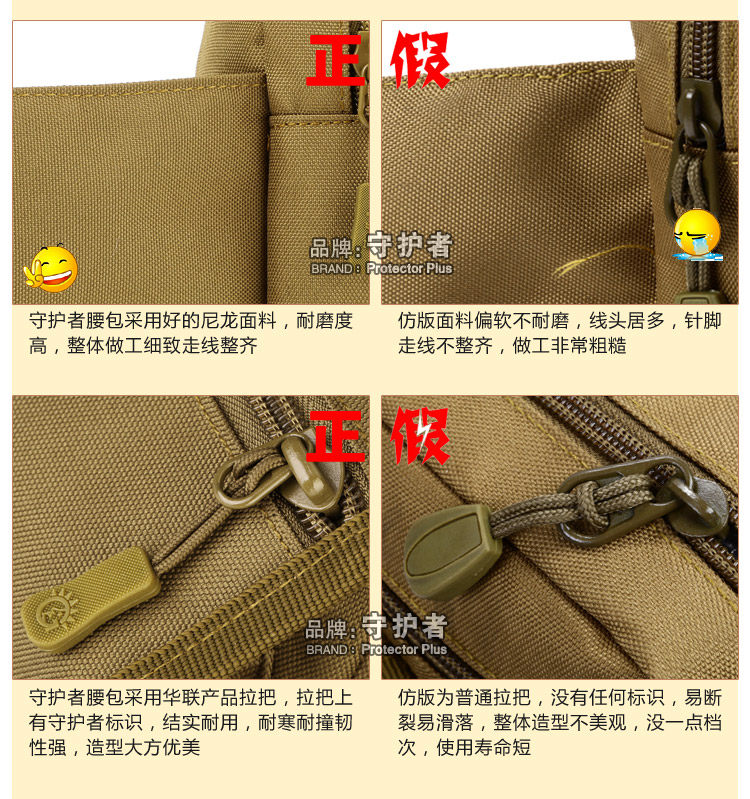 正

假

品牌：守护者
BRAND：Protector Plus

守护者腰包采用好的尼龙面料，耐磨度高，整体做工细致走线整齐

仿版面料偏软不耐磨，线头居多，针脚走线不整齐，做工非常粗糙

正

假

品牌：守护者
BRAND：Protector Plus

守护者腰包采用华联产品拉把，拉把上有守护者标识，结实耐用，耐寒耐撞韧性强，造型大方优美

仿版为普通拉把，没有任何标识，易断裂易滑落，整体造型不美观，没一点档次，使用寿命短