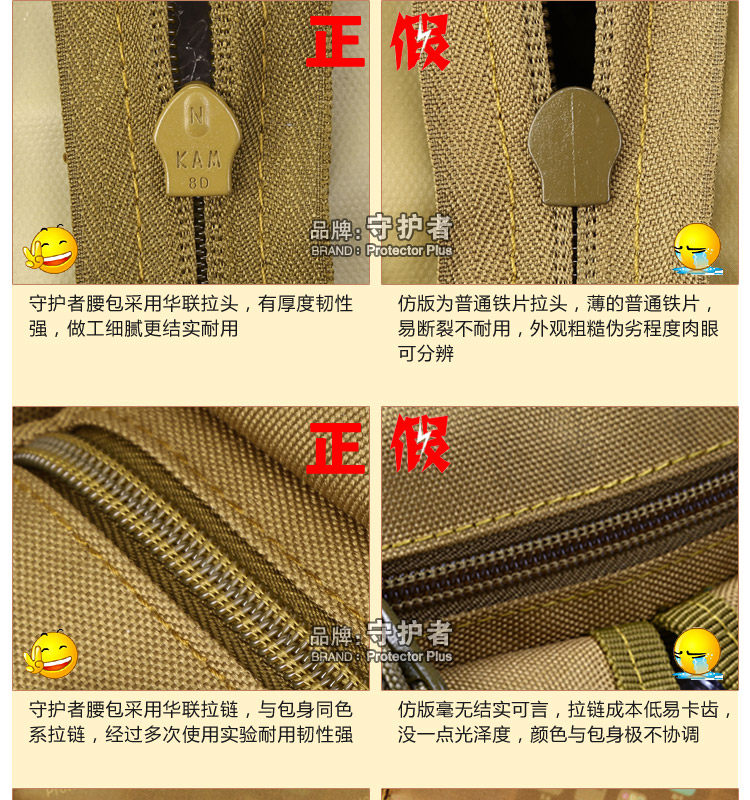 正 假

N
KAM
8D

品牌：守护者
BRAND：Protector Plus

守护者腰包采用华联拉头，有厚度韧性强，做工细腻更结实耐用

仿版为普通铁片拉头，薄的普通铁片，易断裂不耐用，外观粗糙伪劣程度肉眼可分辨

正 假

品牌：守护者
BRAND：Protector Plus

守护者腰包采用华联拉链，与包身同色系拉链，经过多次使用实验耐用韧性强

仿版毫无结实可言，拉链成本低易卡齿，没一点光泽度，颜色与包身极不协调