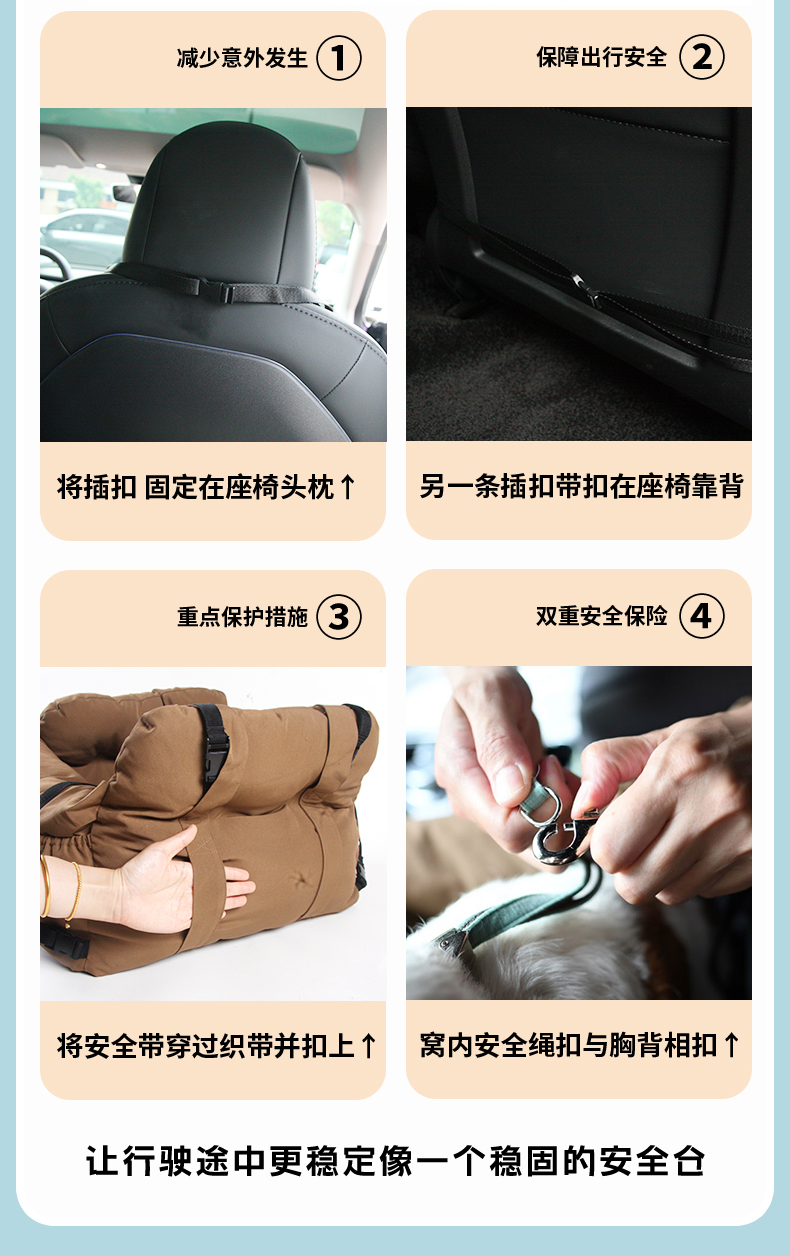 减少意外发生 1

将插扣 固定在座椅头枕↑

保障出行安全 2

另一条插扣带扣在座椅靠背

重点保护措施 3

将安全带穿过织带并扣上↑

双重安全保险 4

窝内安全绳扣与胸背相扣↑

让行驶途中更稳定像一个稳固的安全仓