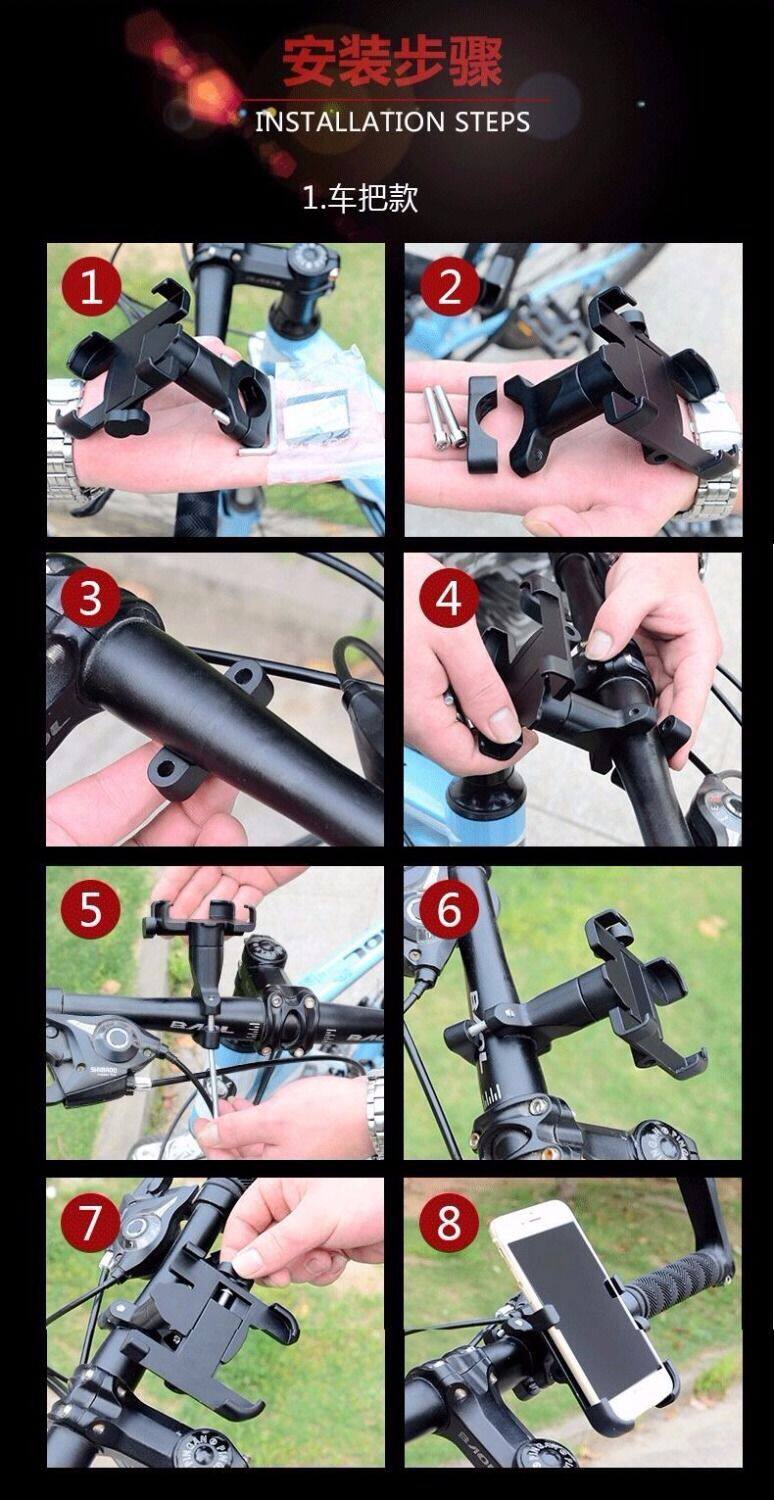 安装步骤
INSTALLATION STEPS

1.车把款

1

2

3

4

5

6

7

8