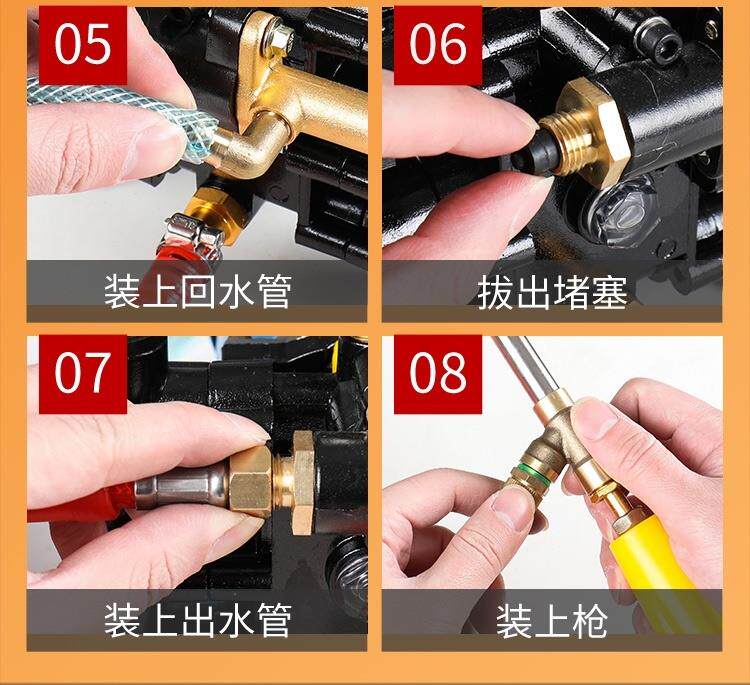 05

装上回水管

06

拔出堵塞

07

装上出水管

08

装上枪