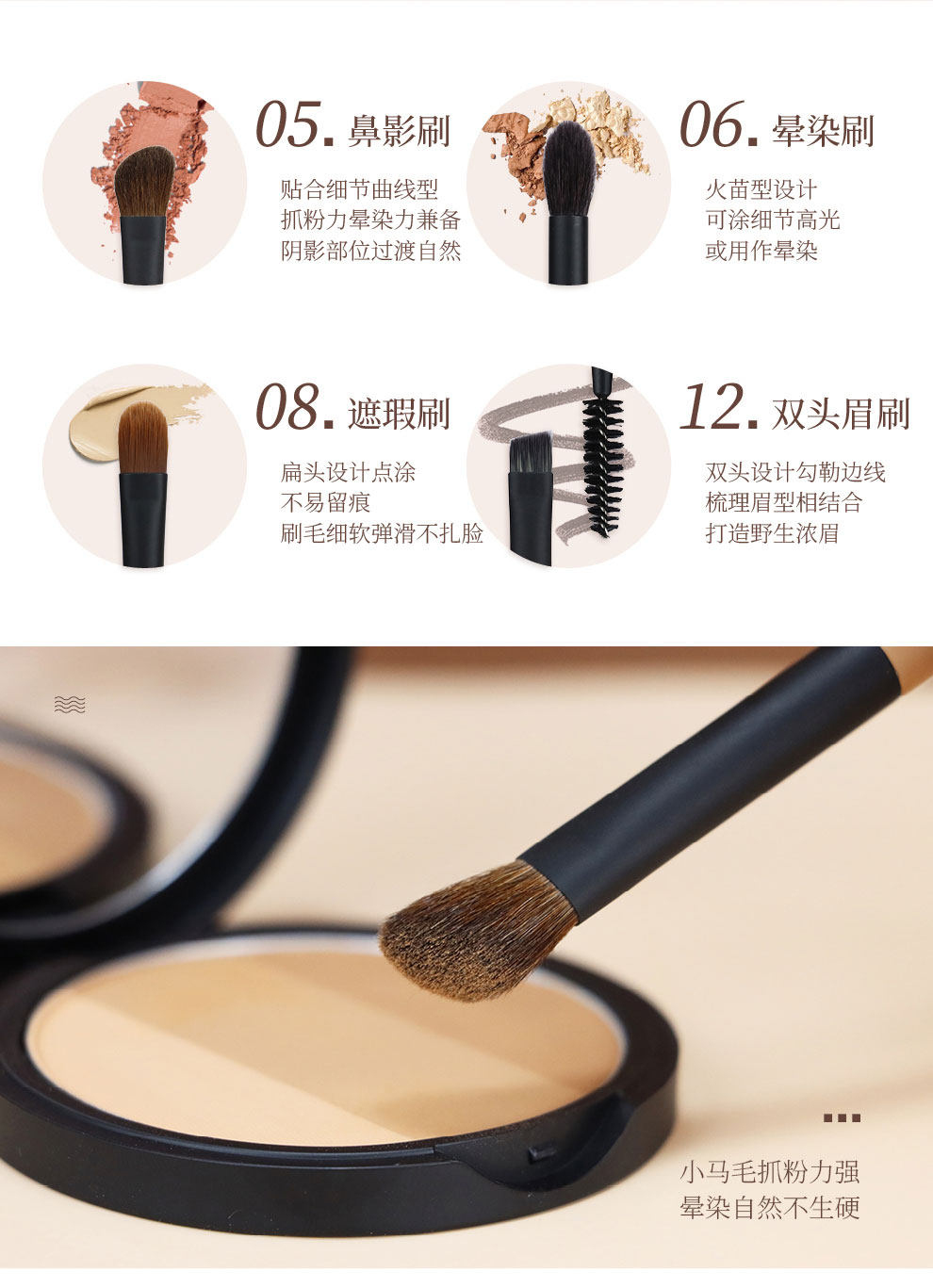 05. 鼻影刷

贴合细节曲线型
抓粉力晕染力兼备
阴影部位过渡自然

06. 晕染刷

火苗型设计
可涂细节高光
或用作晕染

08. 遮瑕刷

扁头设计点涂
不易留痕
刷毛细软弹滑不扎脸

12. 双头眉刷

双头设计勾勒边线
梳理眉型相结合
打造野生浓眉

小马毛抓粉力强
晕染自然不生硬