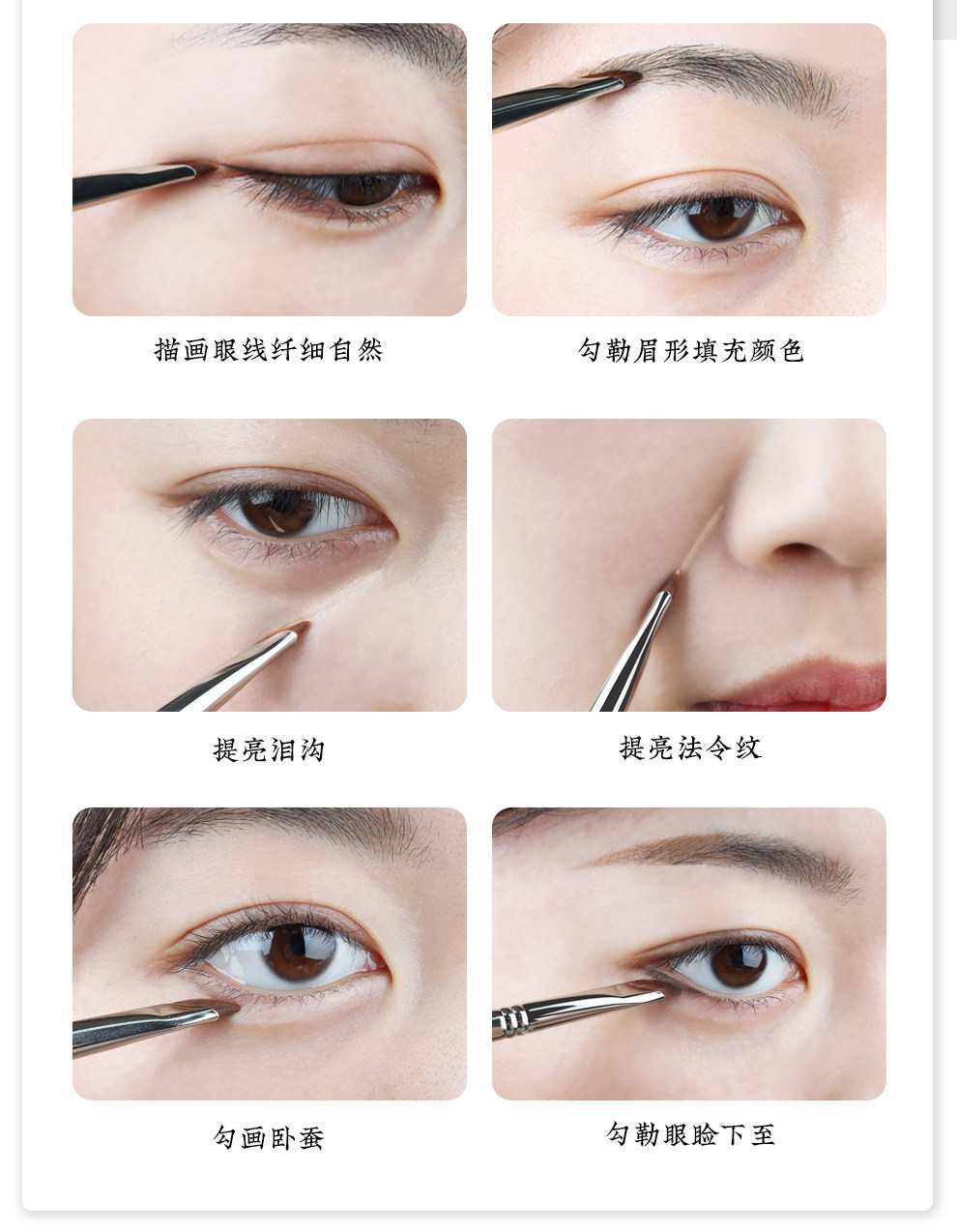 描画眼线纤细自然

勾勒眉形填充颜色

提亮泪沟

提亮法令纹

勾画卧蚕

勾勒眼睑下至