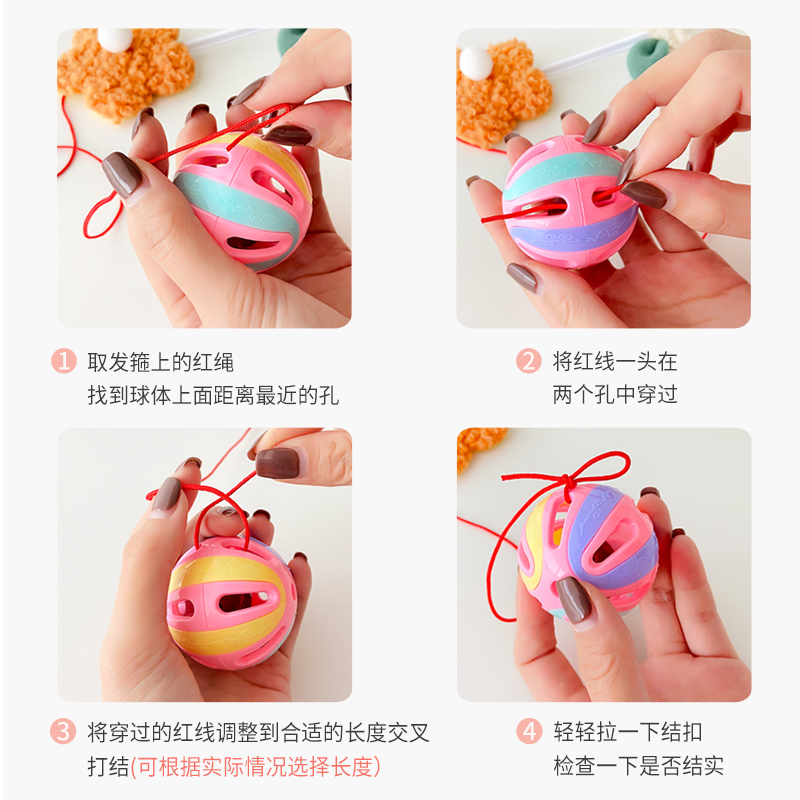 1 取发箍上的红绳
找到球体上面距离最近的孔

2 将红线一头在
两个孔中穿过

3 将穿过的红线调整到合适的长度交叉
打结(可根据实际情况选择长度)

4 轻轻拉一下结扣
检查一下是否结实