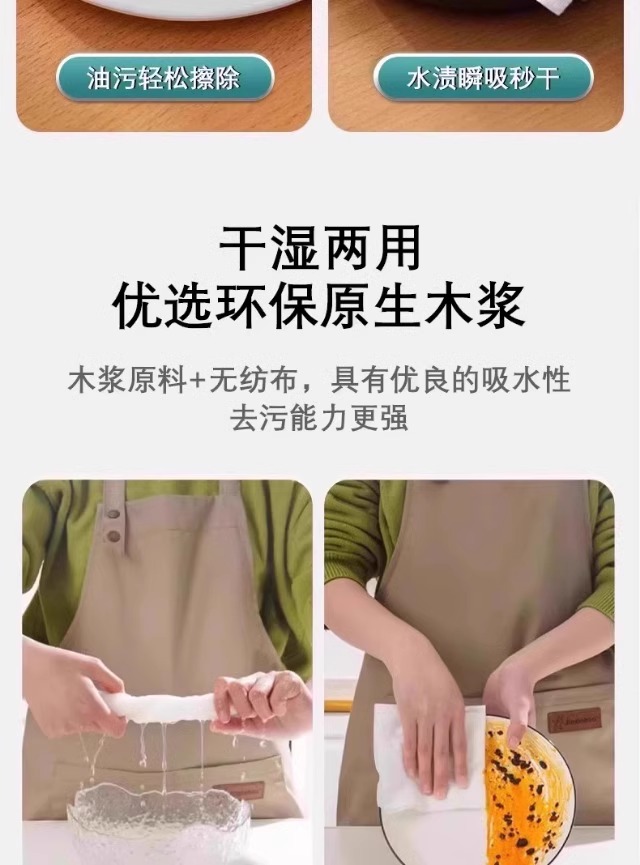 油污轻松擦除

水渍瞬吸秒干

干湿两用
优选环保原生木浆

木浆原料+无纺布，具有优良的吸水性
去污能力更强