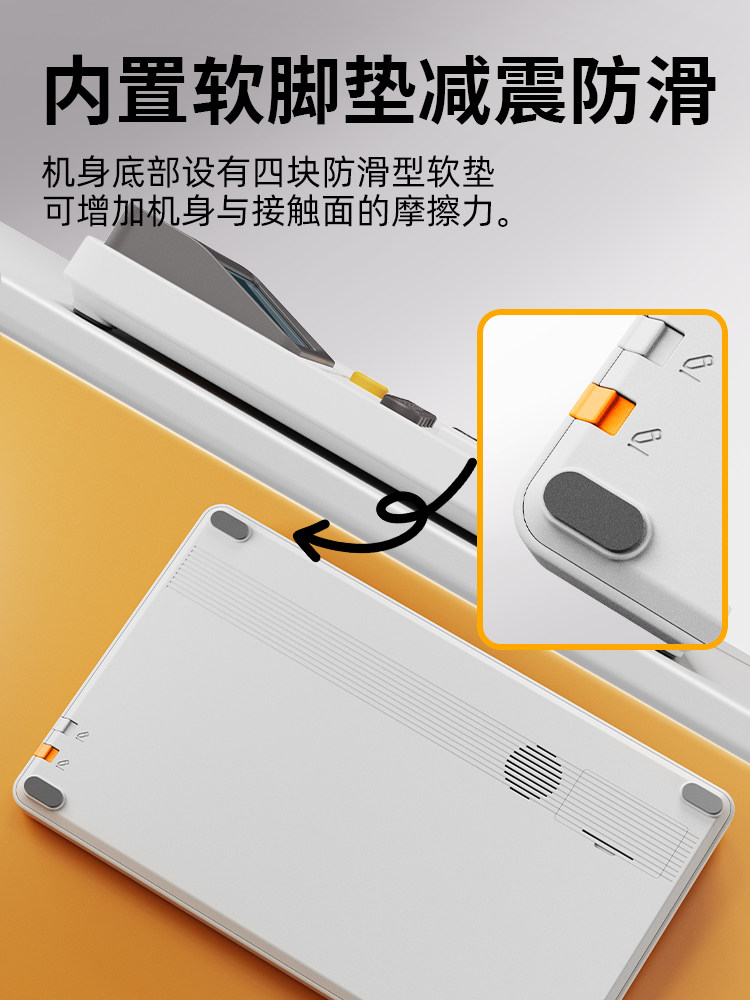 内置软脚垫减震防滑

机身底部设有四块防滑型软垫
可增加机身与接触面的摩擦力。