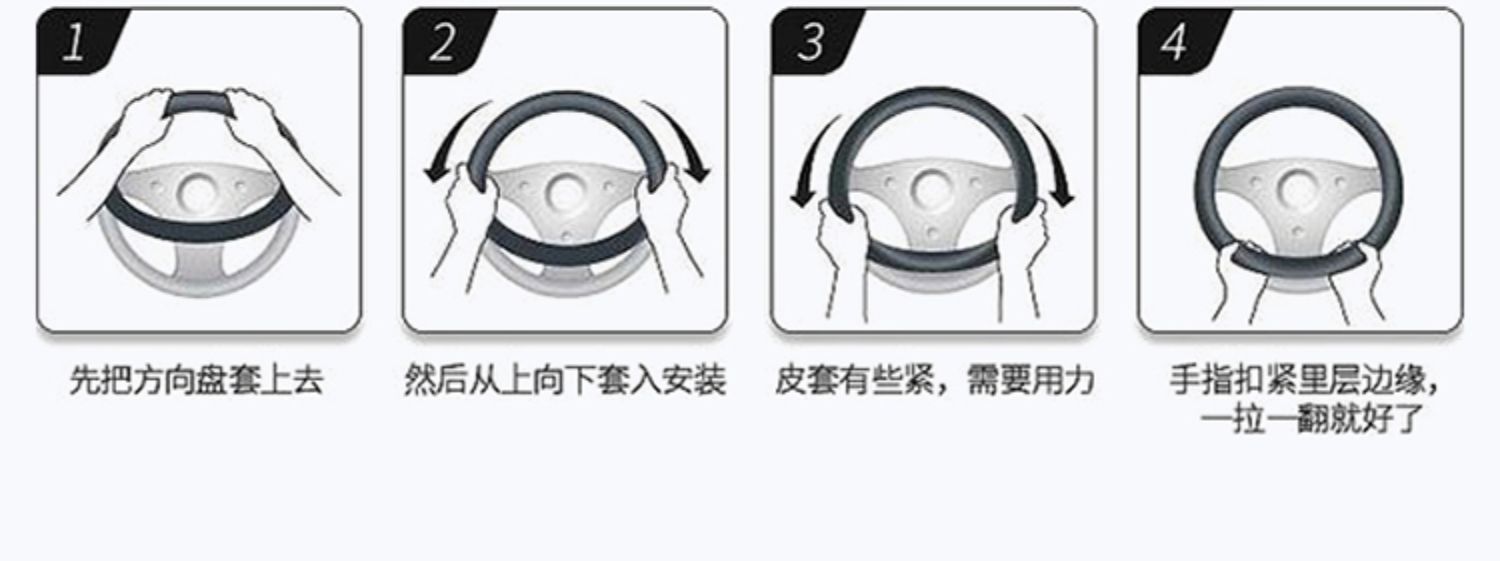 1

先把方向盘套上去

2

然后从上向下套入安装

3

皮套有些紧，需要用力

4

手指扣紧里层边缘，一拉一翻就好了