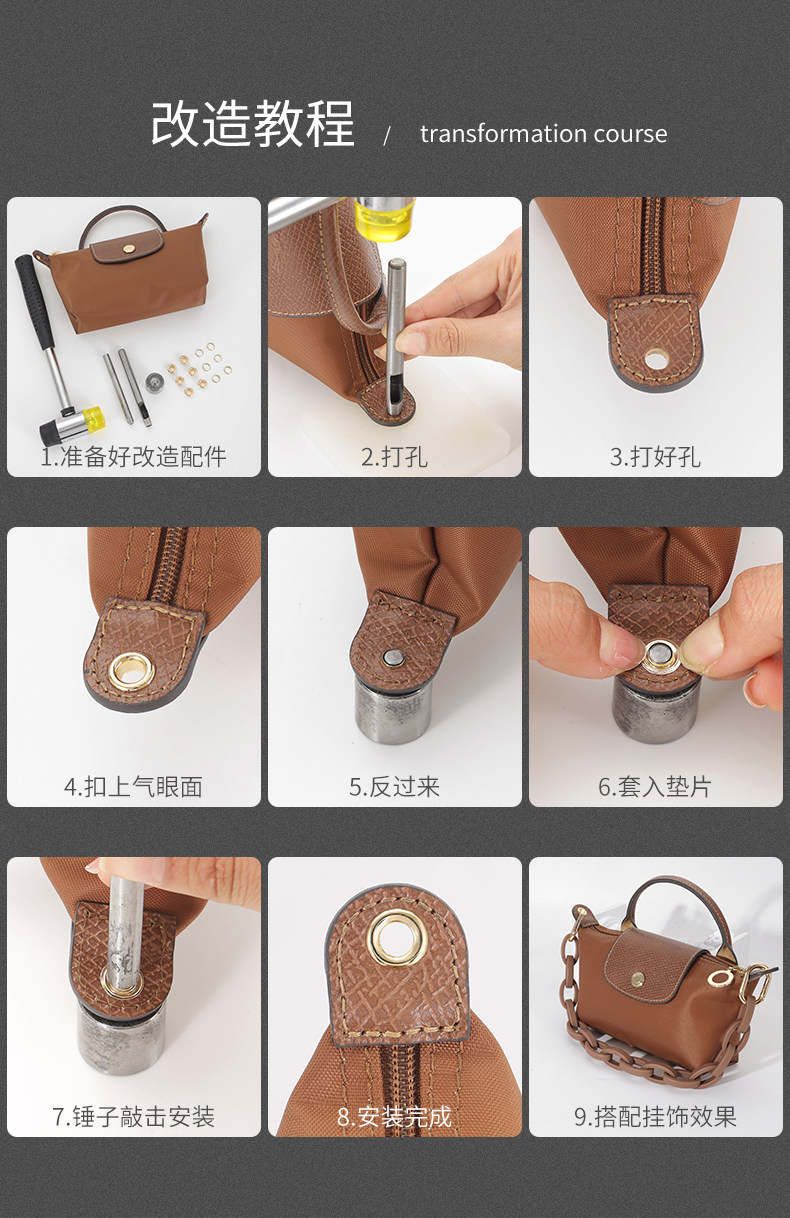 改造教程 / transformation course

1.准备好改造配件

2.打孔

3.打好孔

4.扣上气眼面

5.反过来

6.套入垫片

7.锤子敲击安装

8.安装完成

9.搭配挂饰效果