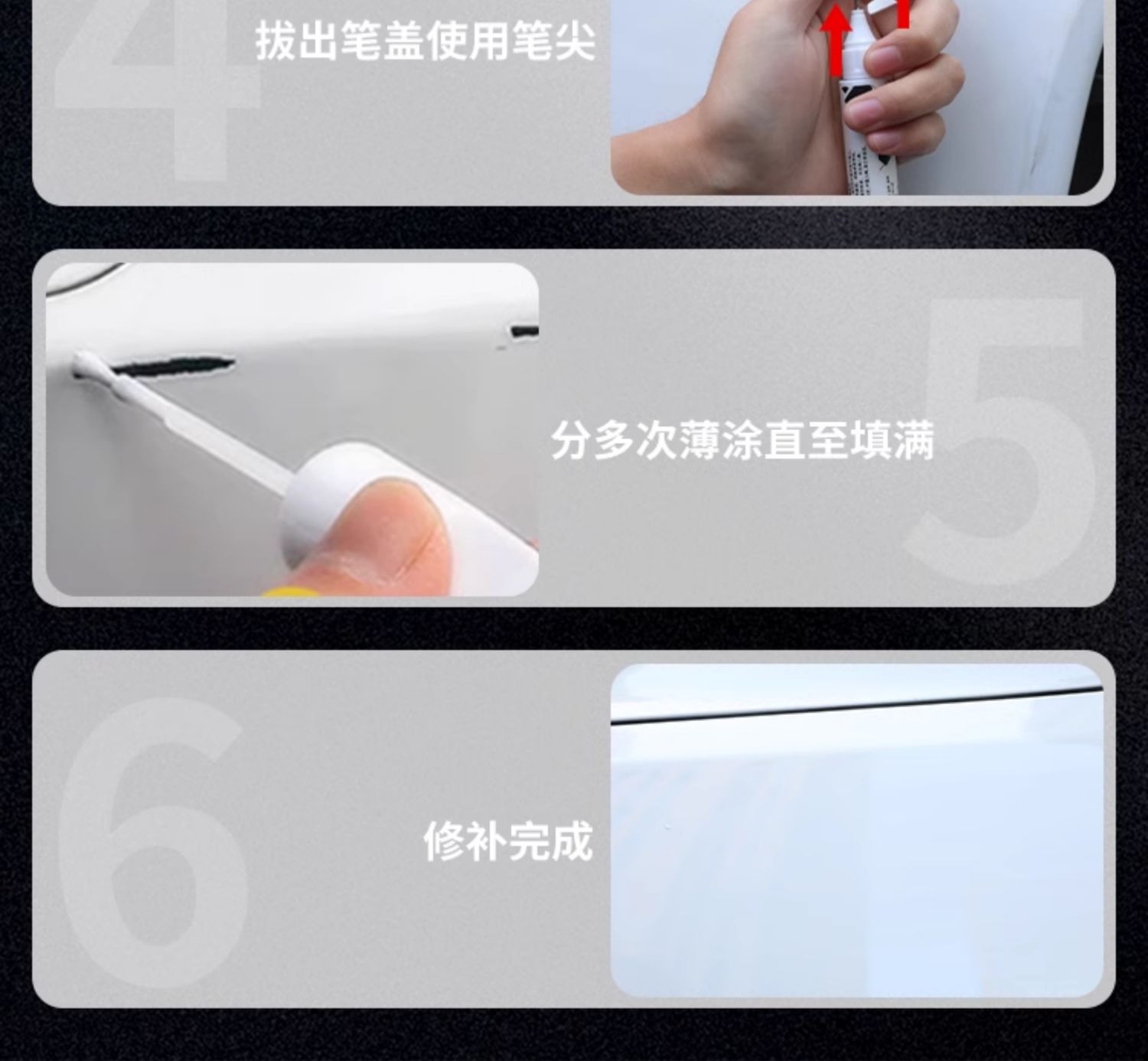 4
拔出笔盖使用笔尖

5
分多次薄涂直至填满

6
修补完成