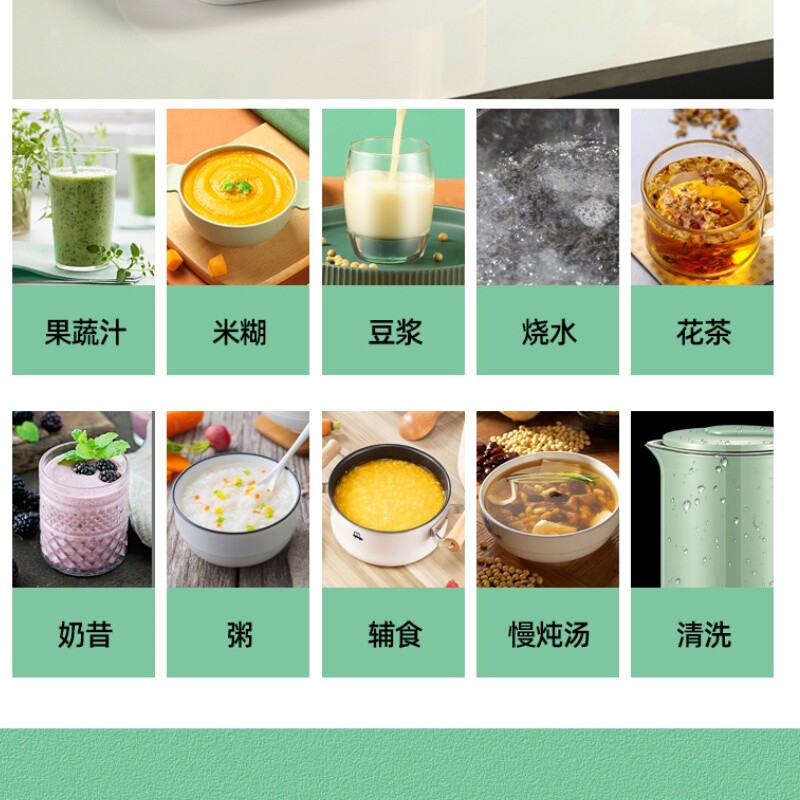 果蔬汁

米糊

豆浆

烧水

花茶

奶昔

粥

辅食

慢炖汤

清洗