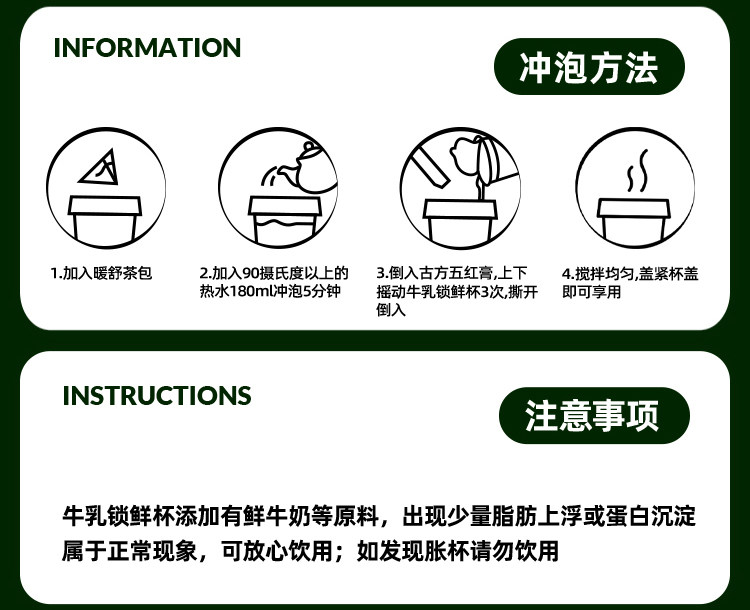 INFORMATION

冲泡方法

1.加入暖舒茶包

2.加入90摄氏度以上的热水180ml冲泡5分钟

3.倒入古方五红膏,上下摇动牛乳锁鲜杯3次,撕开倒入

4.搅拌均匀,盖紧杯盖即可享用

INSTRUCTIONS

注意事项

牛乳锁鲜杯添加有鲜牛奶等原料，出现少量脂肪上浮或蛋白沉淀属于正常现象，可放心饮用；如发现胀杯请勿饮用