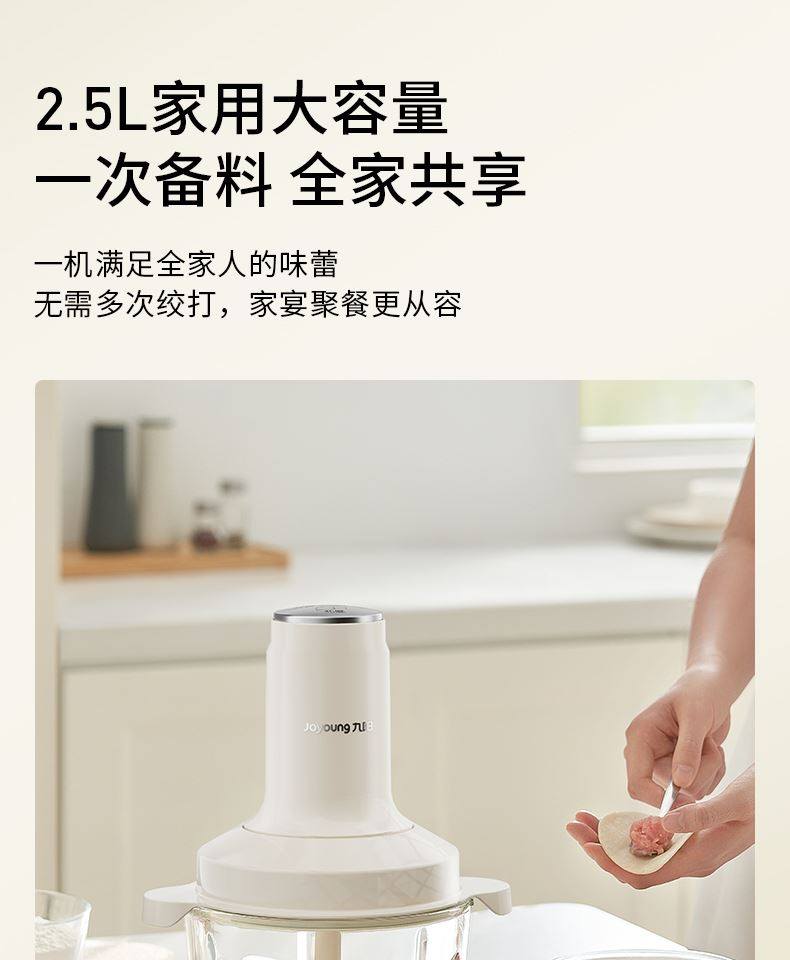 2.5L家用大容量
一次备料 全家共享

一机满足全家人的味蕾
无需多次绞打，家宴聚餐更从容

Joyoung 九阳