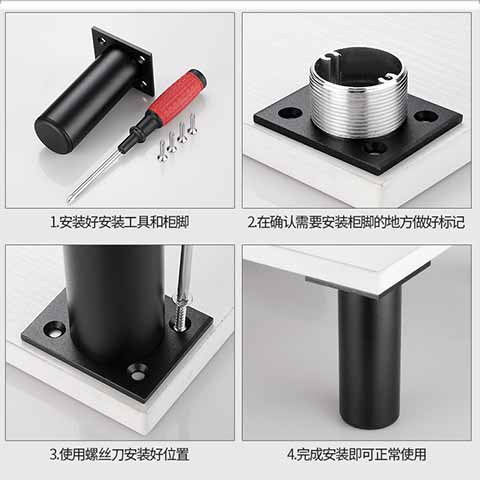 1.安装好安装工具和柜脚

2.在确认需要安装柜脚的地方做好标记

3.使用螺丝刀安装好位置

4.完成安装即可正常使用