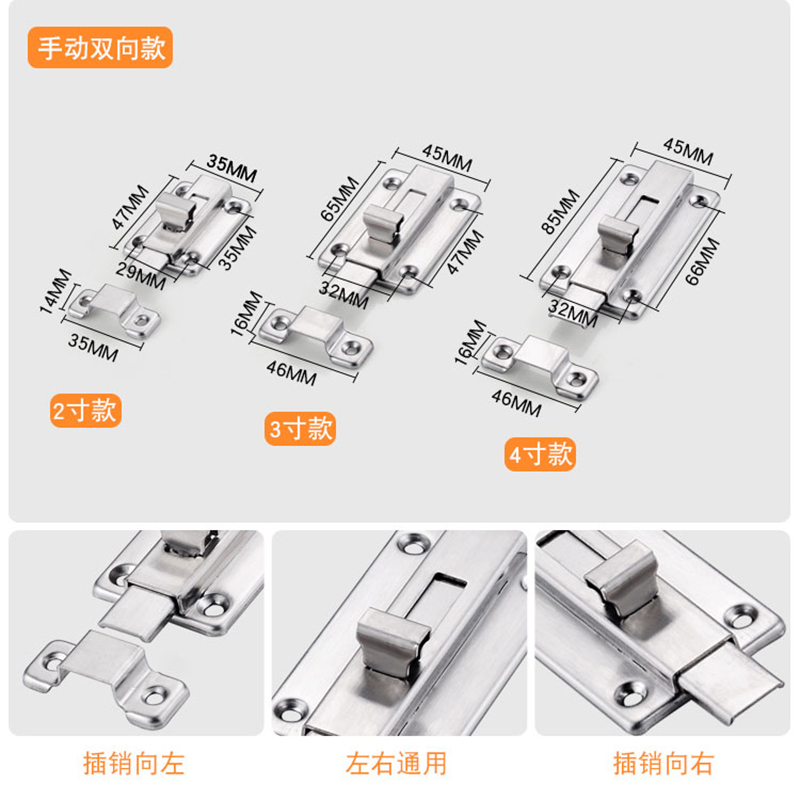 手动双向款

35MM
47MM
35MM
29MM
14MM
35MM
2寸款

45MM
65MM
47MM
32MM
16MM
46MM
3寸款

45MM
85MM
66MM
32MM
16MM
46MM
4寸款

插销向左

左右通用

插销向右