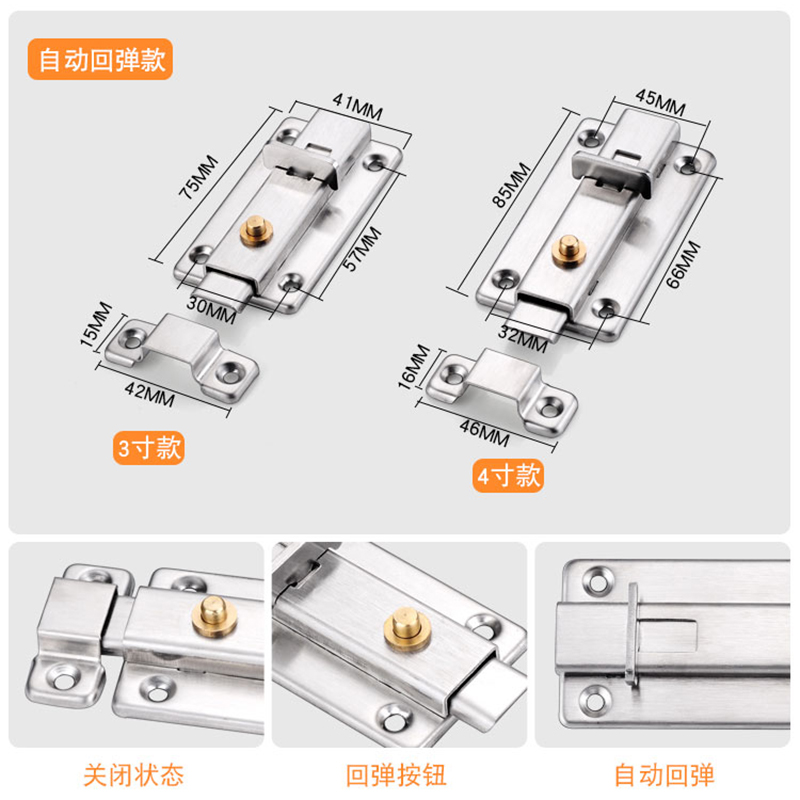 自动回弹款

41MM
75MM
57MM
30MM
15MM
42MM
3寸款

45MM
85MM
66MM
32MM
16MM
46MM
4寸款

关闭状态
回弹按钮
自动回弹