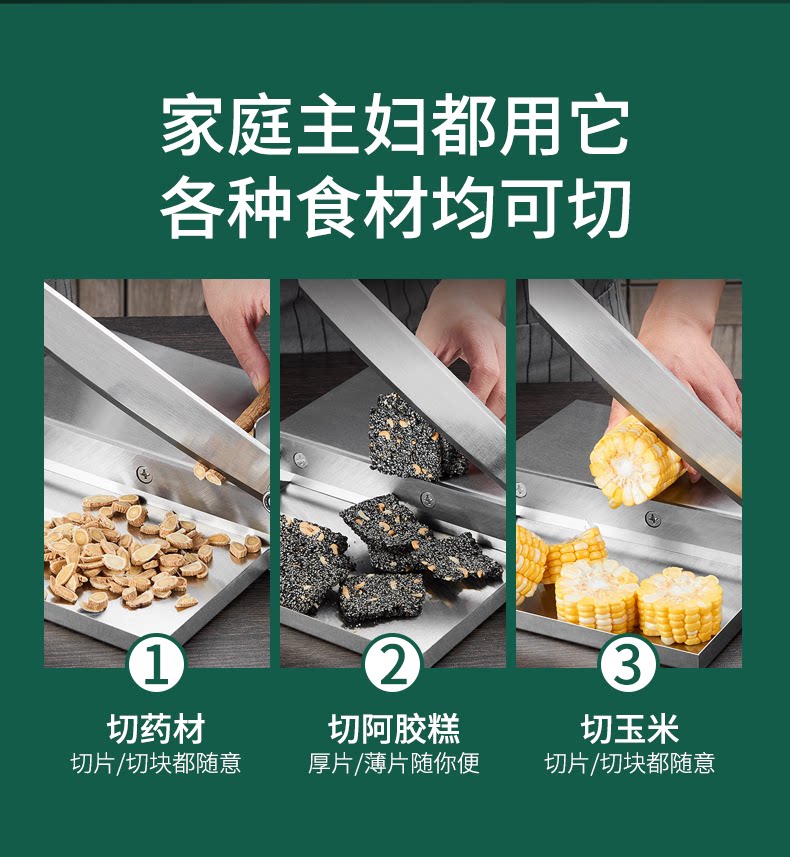 家庭主妇都用它
各种食材均可切

1
切药材
切片/切块都随意

2
切阿胶糕
厚片/薄片随你便

3
切玉米
切片/切块都随意