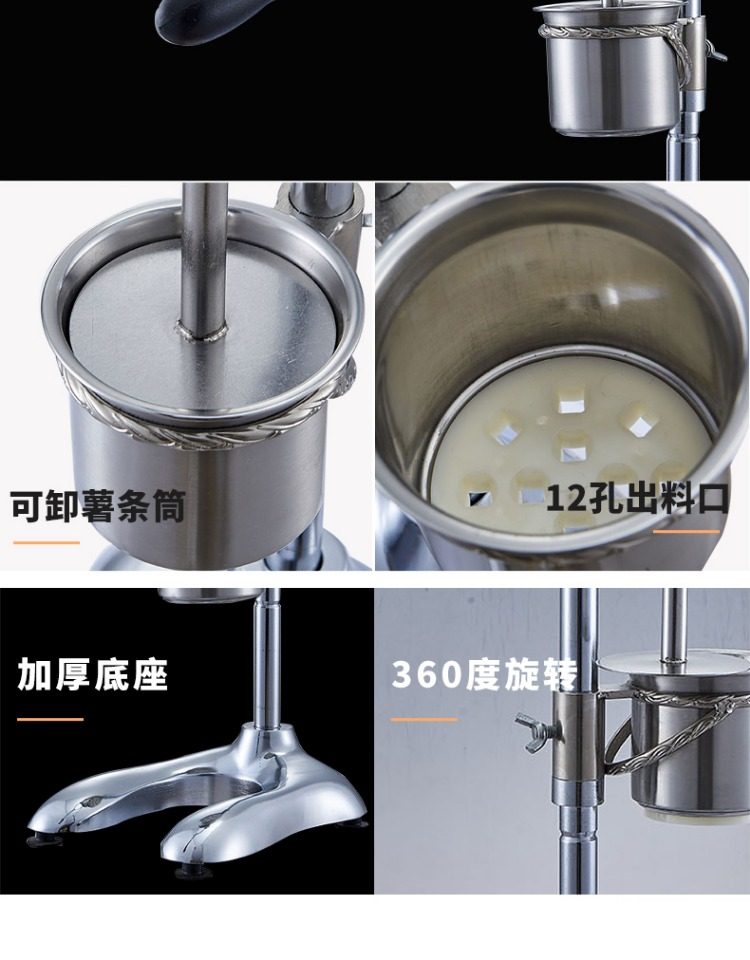 可卸薯条筒

12孔出料口

加厚底座

360度旋转