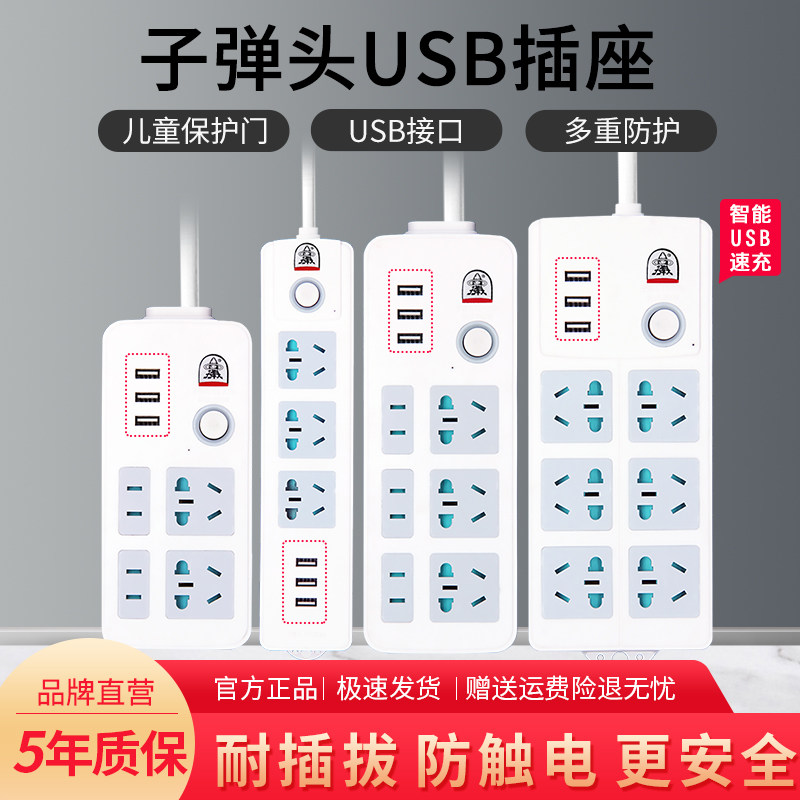 子弹头USB插座

儿童保护门 USB接口 多重防护

智能USB速充

品牌直营

5年质保

官方正品 | 极速发货 | 赠送运费险退无忧

耐插拔 防触电 更安全