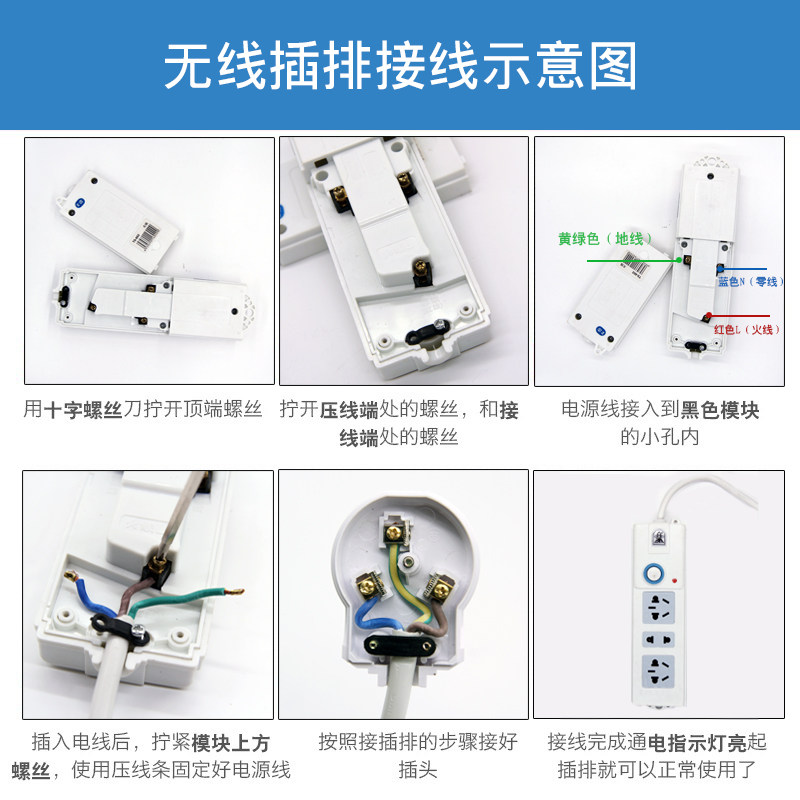 无线插排接线示意图

用十字螺丝刀拧开顶端螺丝

拧开压线端处的螺丝，和接线端处的螺丝

黄绿色（地线）
蓝色N（零线）
红色L（火线）

电源线接入到黑色模块的小孔内

插入电线后，拧紧模块上方螺丝，使用压线条固定好电源线

按照接插排的步骤接好插头

接线完成通电指示灯亮起插排就可以正常使用了