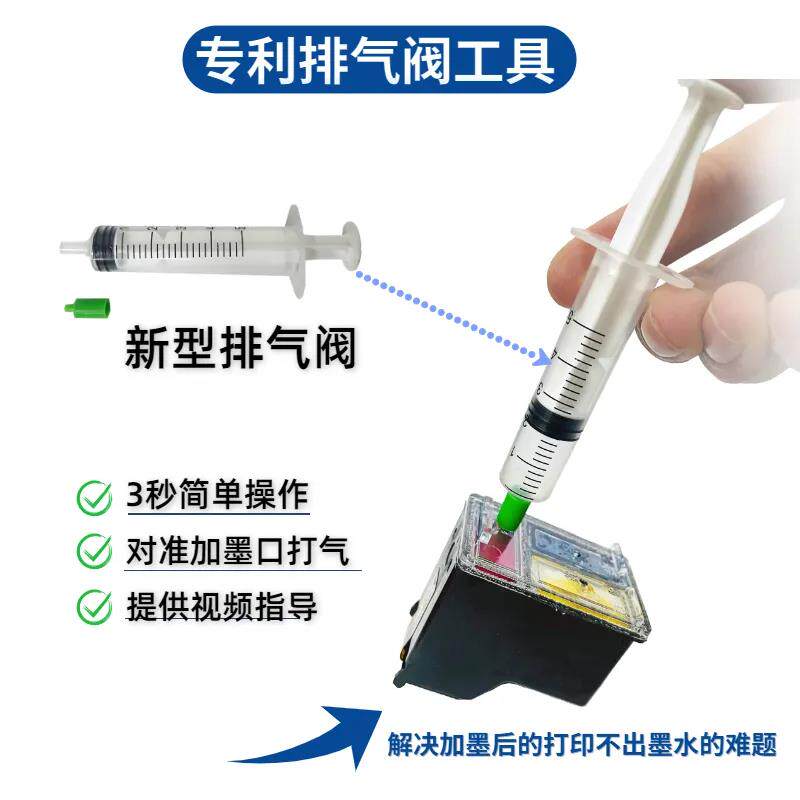 专利排气阀工具

新型排气阀

3秒简单操作

对准加墨口打气

提供视频指导

解决加墨后的打印不出墨水的难题